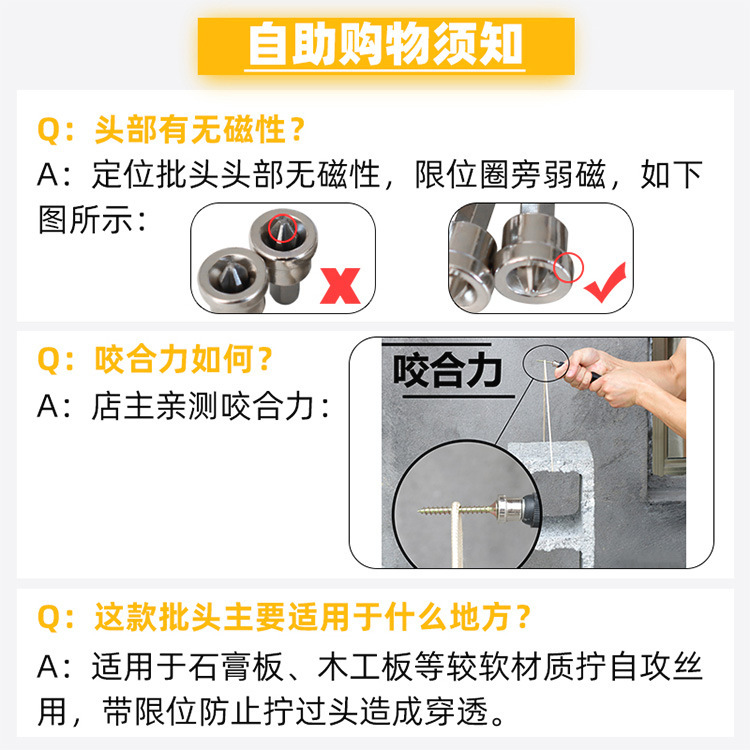 自助购物须知

Q：头部有无磁性？
A：定位批头头部无磁性，限位圈旁弱磁，如下图所示：

Q：咬合力如何？
A：店主亲测咬合力：

咬合力

Q：这款批头主要适用于什么地方？
A：适用于石膏板、木工板等较软材质拧自攻丝用，带限位防止拧过头造成穿透。