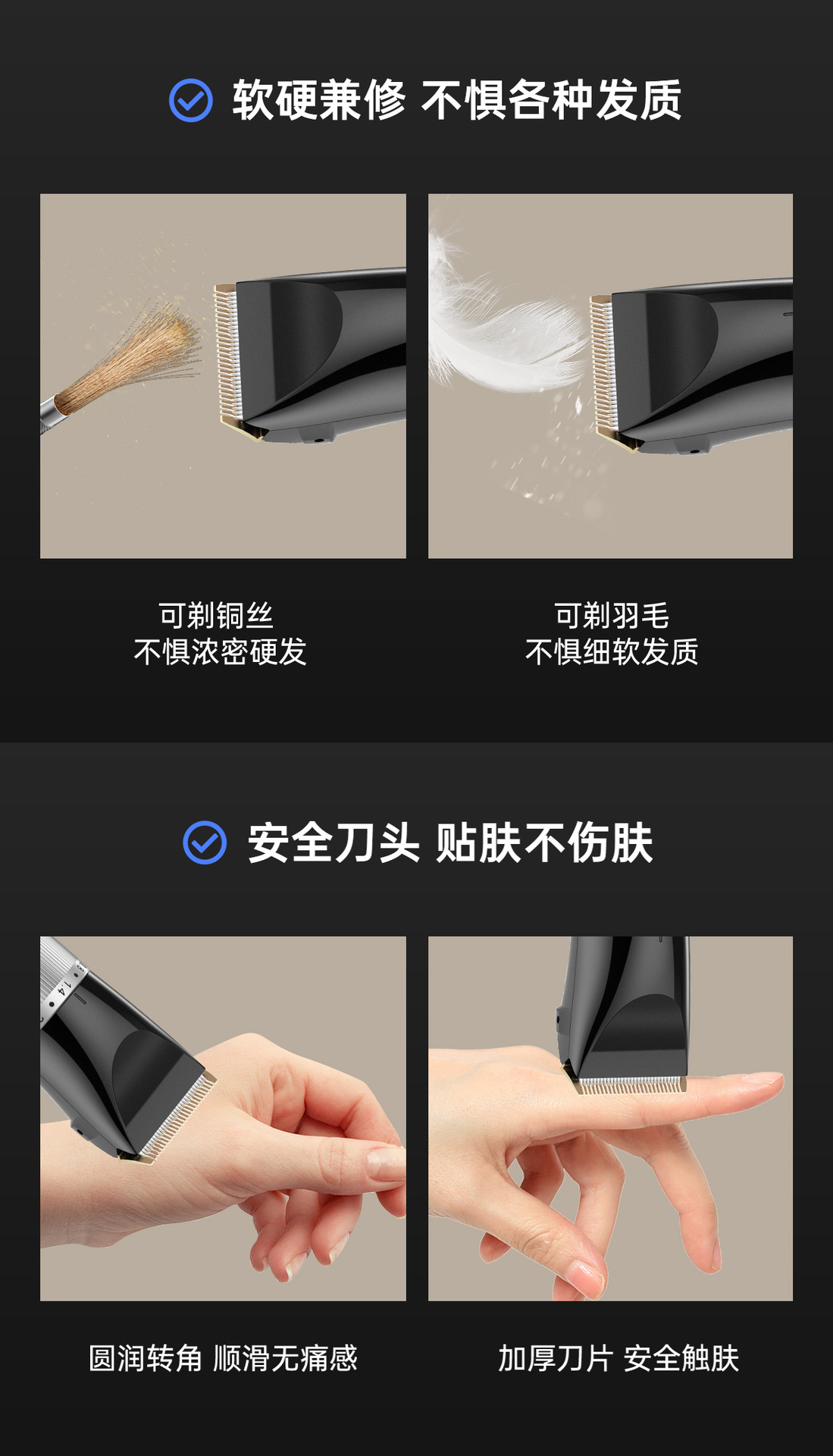 软硬兼修 不惧各种发质

可剃铜丝
不惧浓密硬发

可剃羽毛
不惧细软发质

安全刀头 贴肤不伤肤

圆润转角 顺滑无痛感

加厚刀片 安全触肤