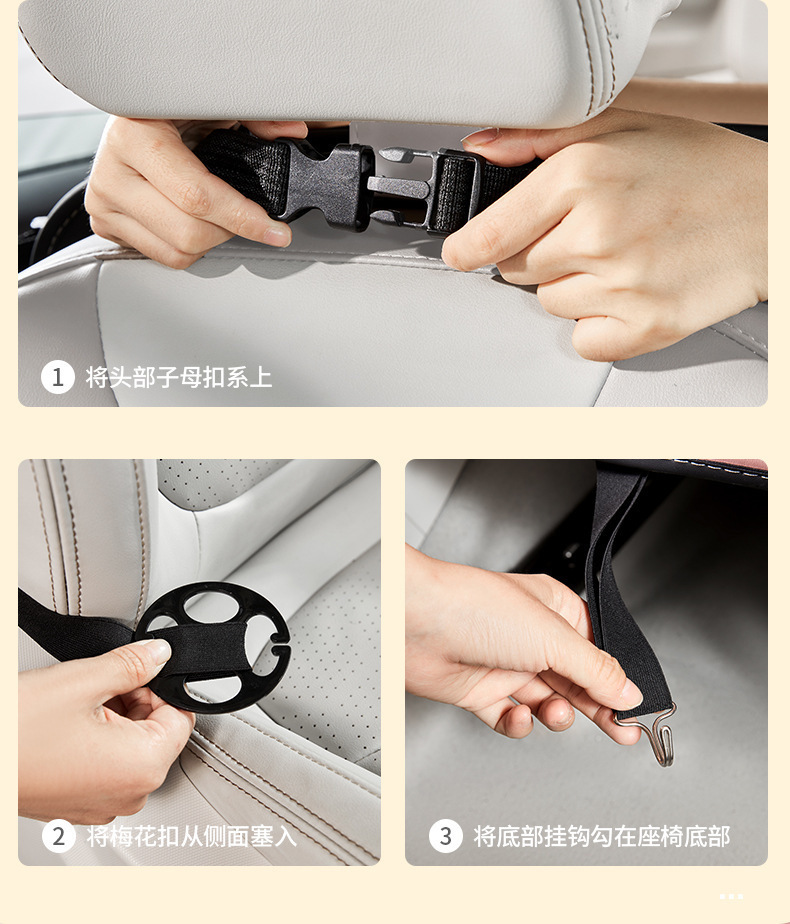 1 将头部子母扣系上

2 将梅花扣从侧面塞入

3 将底部挂钩勾在座椅底部