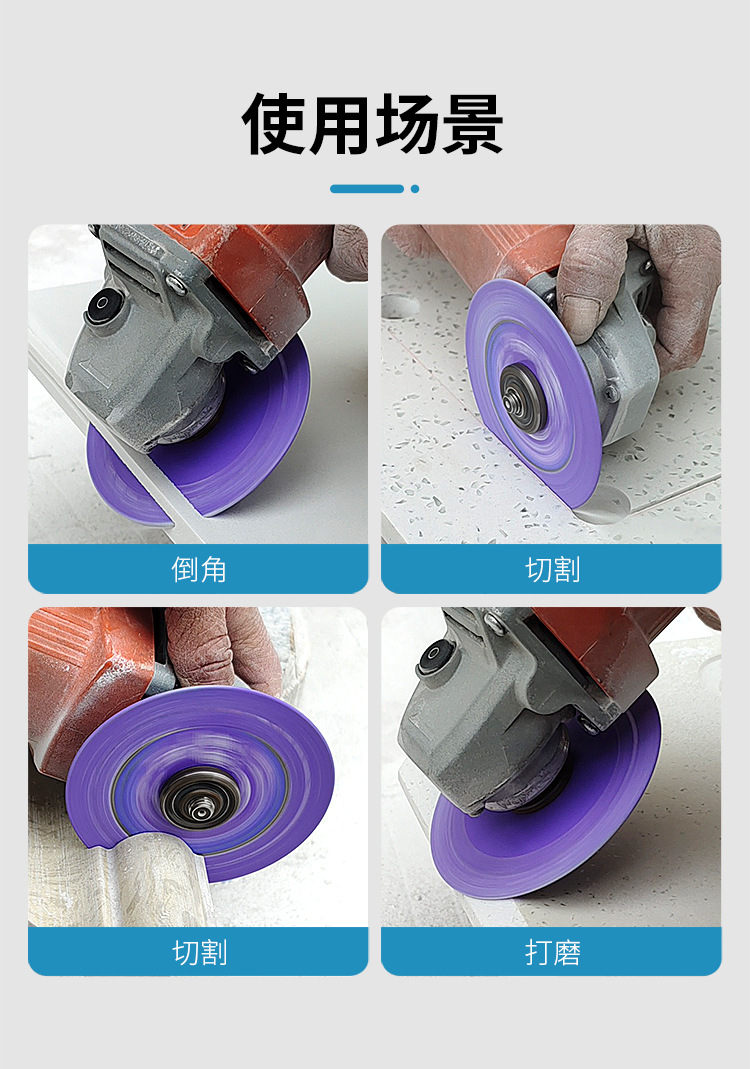 使用场景

倒角

切割

切割

打磨