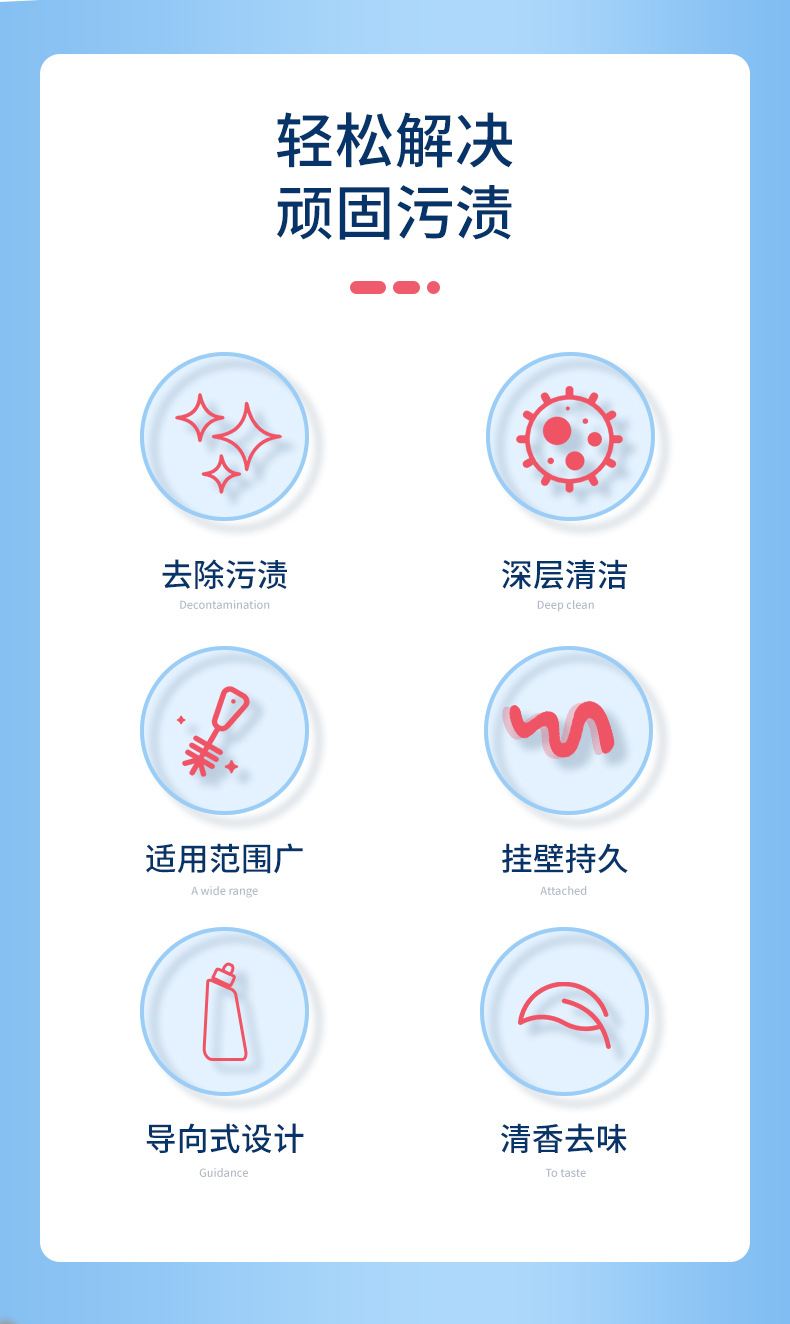 轻松解决
顽固污渍

去除污渍
Decontamination

深层清洁
Deep clean

适用范围广
A wide range

挂壁持久
Attached

导向式设计
Guidance

清香去味
To taste