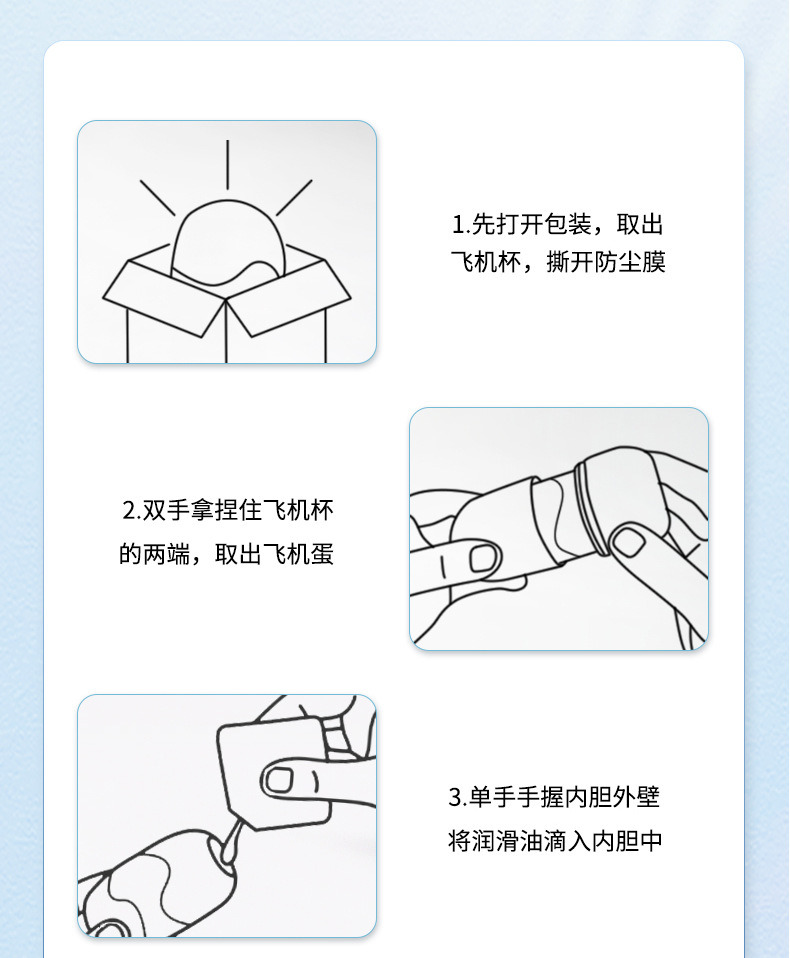 1.先打开包装，取出飞机杯，撕开防尘膜

2.双手拿捏住飞机杯的两端，取出飞机蛋

3.单手手握内胆外壁将润滑油滴入内胆中