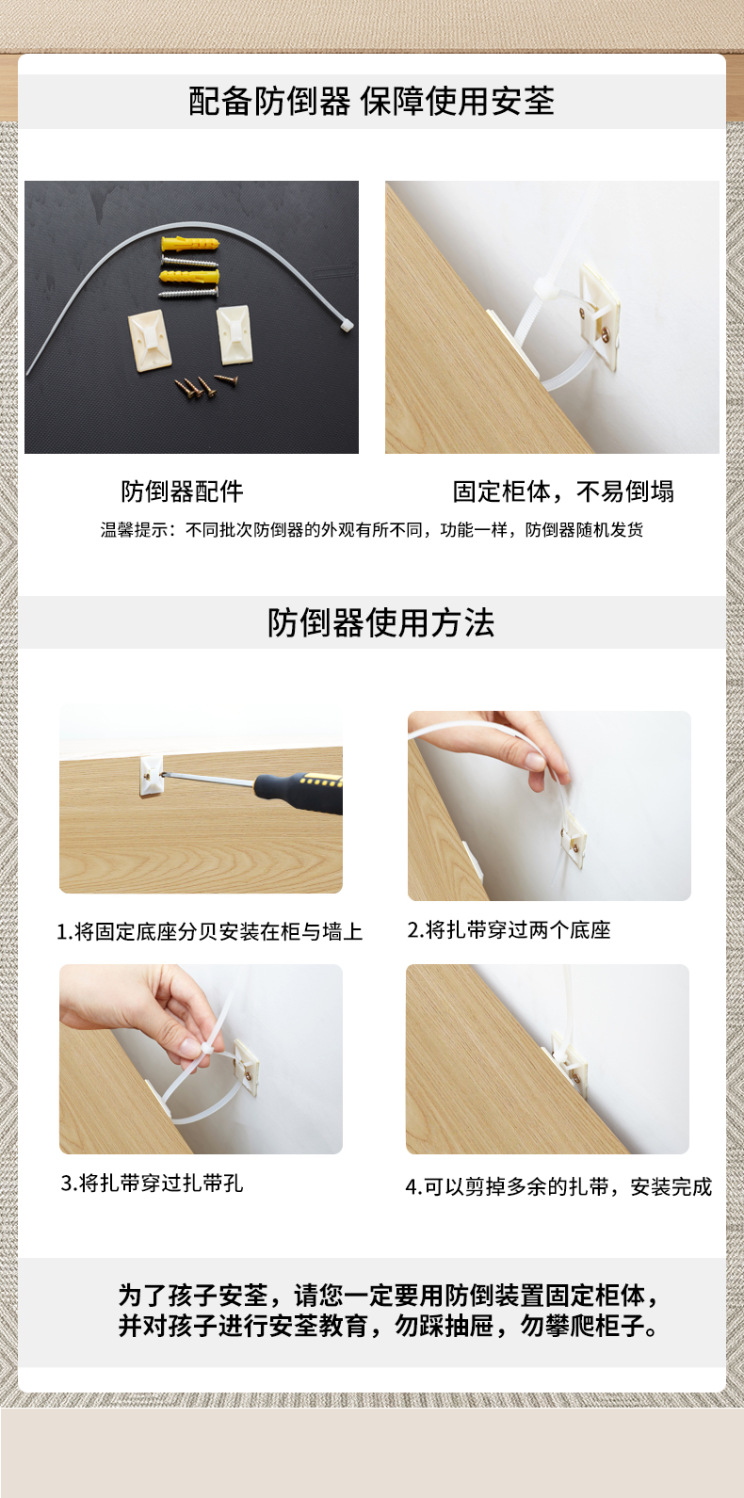 配备防倒器 保障使用安荃

防倒器配件

固定柜体，不易倒塌

温馨提示：不同批次防倒器的外观有所不同，功能一样，防倒器随机发货

防倒器使用方法

1.将固定底座分贝安装在柜与墙上

2.将扎带穿过两个底座

3.将扎带穿过扎带孔

4.可以剪掉多余的扎带，安装完成

为了孩子安荃，请您一定要用防倒装置固定柜体，并对孩子进行安荃教育，勿踩抽屉，勿攀爬柜子。