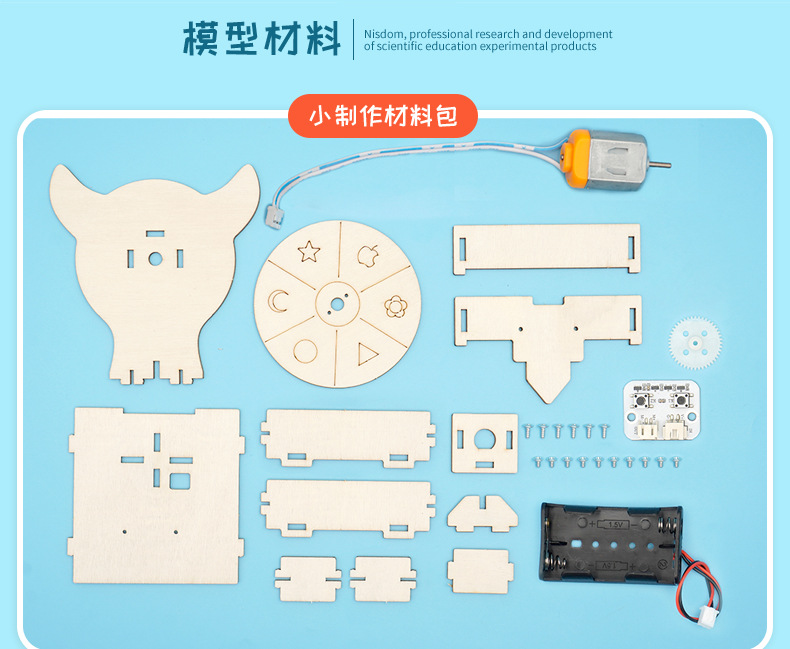 模型材料

Nisdom, professional research and development of scientific education experimental products

小制作材料包

1.5V

1.5V