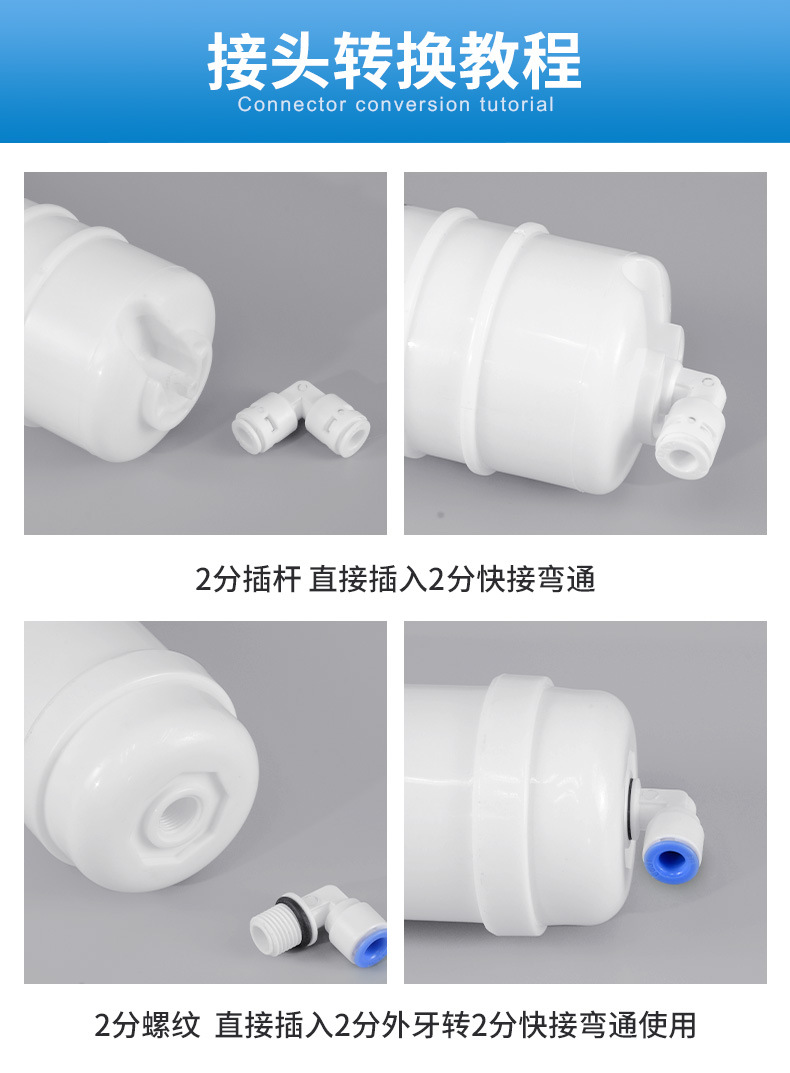 接头转换教程
Connector conversion tutorial

2分插杆 直接插入2分快接弯通

2分螺纹 直接插入2分外牙转2分快接弯通使用