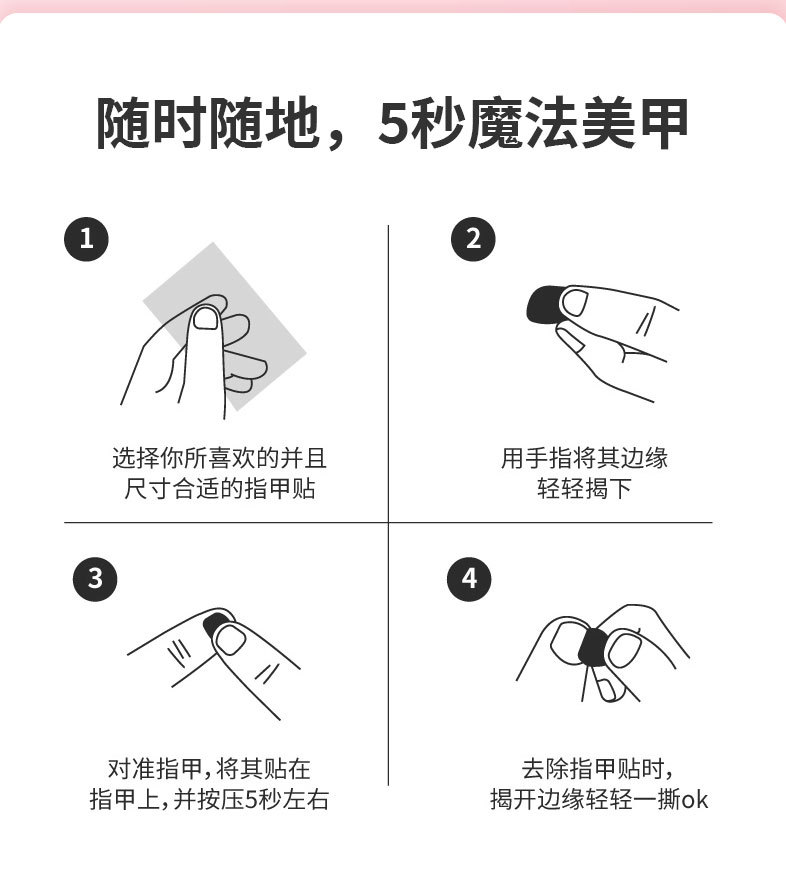 随时随地，5秒魔法美甲

1

选择你所喜欢的并且尺寸合适的指甲贴

2

用手指将其边缘轻轻揭下

3

对准指甲，将其贴在指甲上，并按压5秒左右

4

去除指甲贴时，揭开边缘轻轻一撕ok