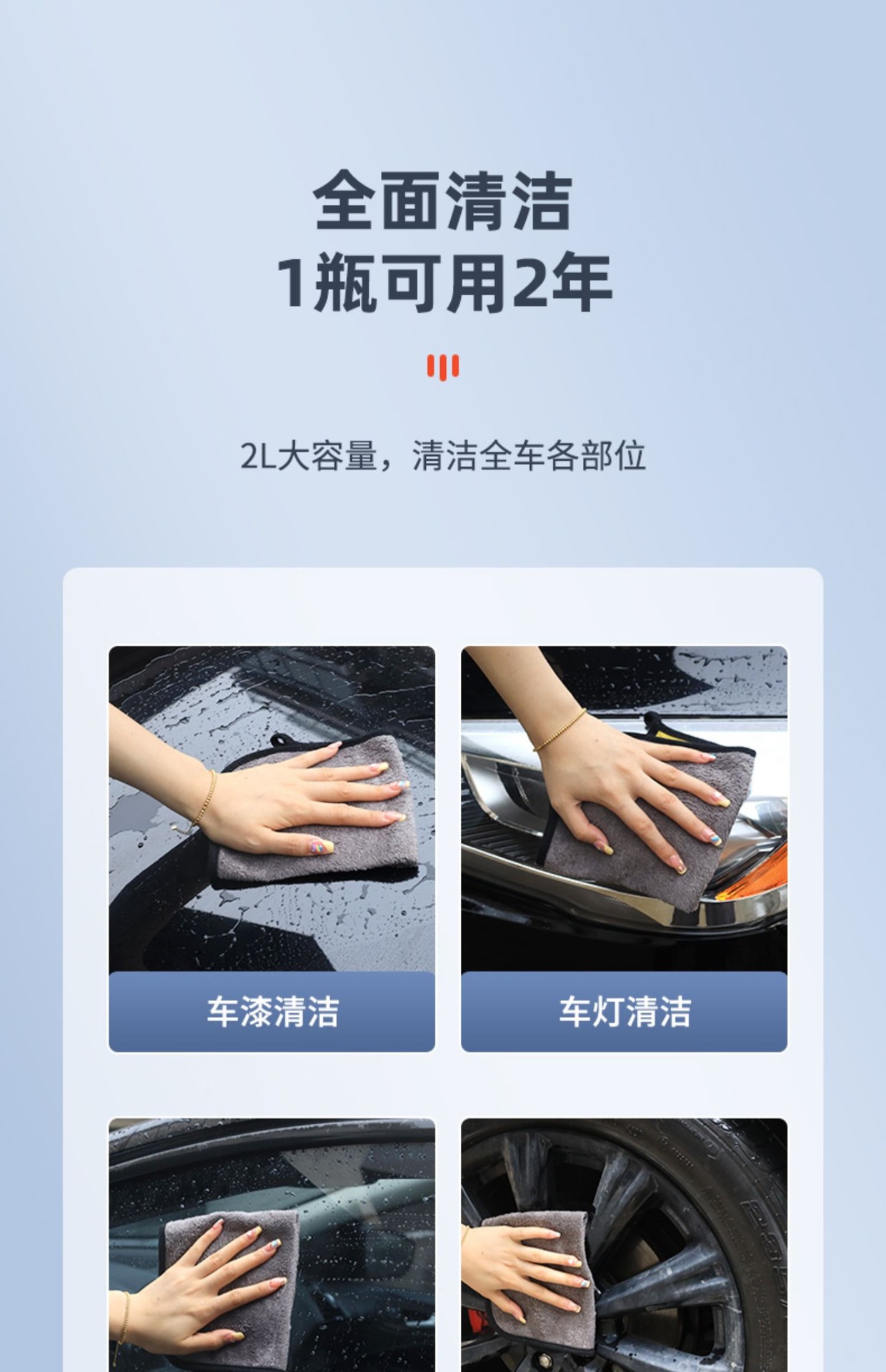 全面清洁
1瓶可用2年

2L大容量，清洁全车各部位

车漆清洁

车灯清洁