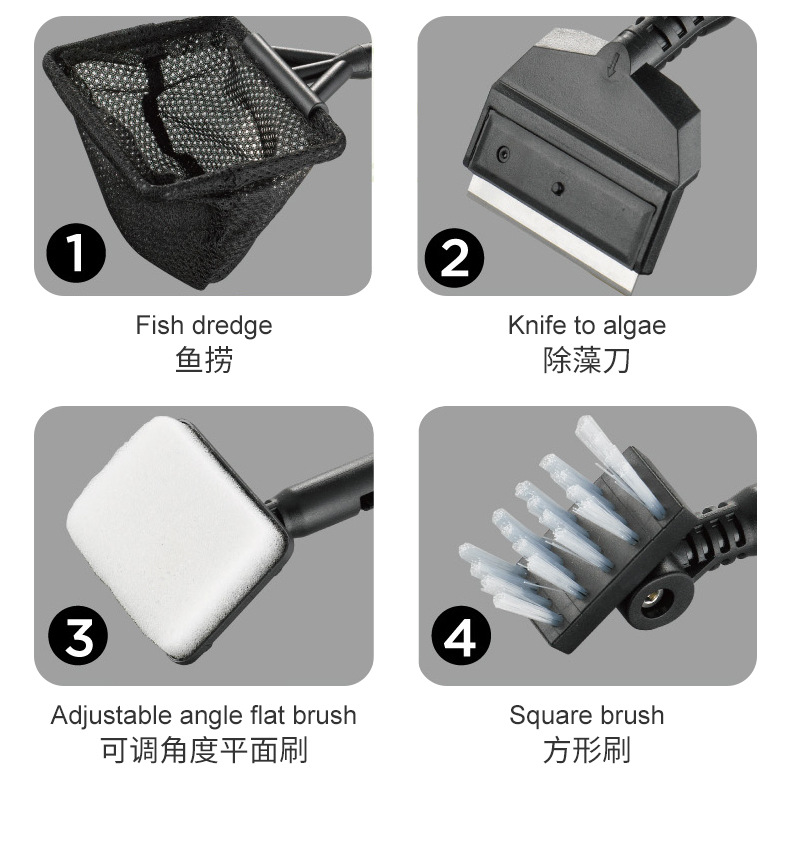 1

Fish dredge
鱼捞

2

Knife to algae
除藻刀

3

Adjustable angle flat brush
可调角度平面刷

4

Square brush
方形刷