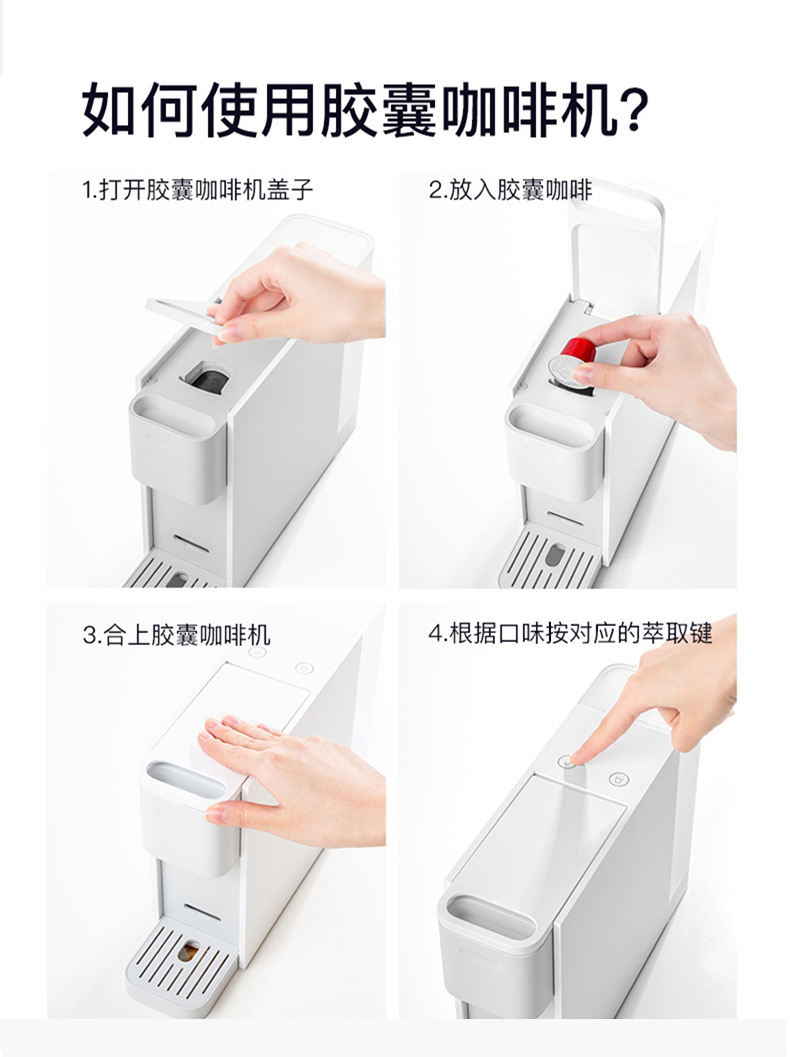 如何使用胶囊咖啡机？

1.打开胶囊咖啡机盖子

2.放入胶囊咖啡

3.合上胶囊咖啡机

4.根据口味按对应的萃取键