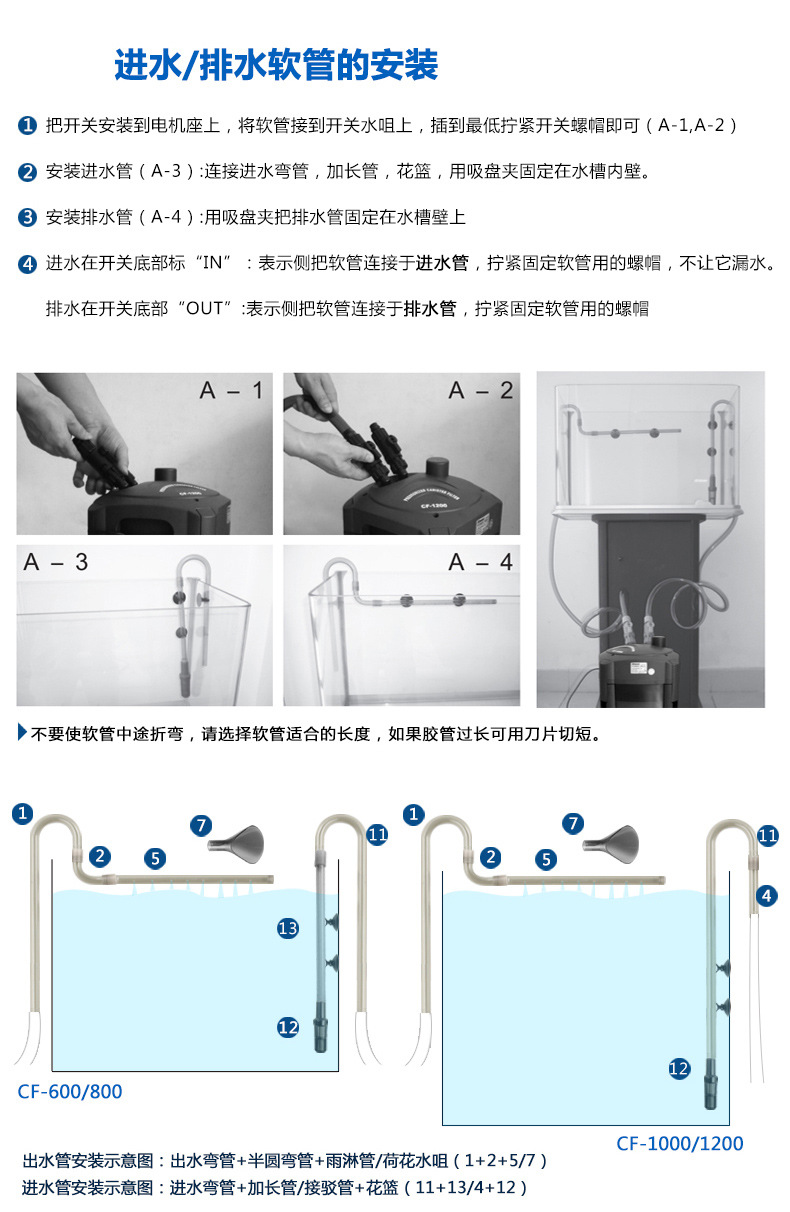 进水/排水软管的安装

1 把开关安装到电机座上，将软管接到开关水咀上，插到最低拧紧开关螺帽即可（A-1,A-2）

2 安装进水管（A-3）:连接进水弯管，加长管，花篮，用吸盘夹固定在水槽内壁。

3 安装排水管（A-4）:用吸盘夹把排水管固定在水槽壁上

4 进水在开关底部标“IN”：表示侧把软管连接于进水管，拧紧固定软管用的螺帽，不让它漏水。

排水在开关底部“OUT”:表示侧把软管连接于排水管，拧紧固定软管用的螺帽

A – 1

CF-1200

A – 2

CF-1200

A – 3

A – 4

不要使软管中途折弯，请选择软管适合的长度，如果胶管过长可用刀片切短。

1
2
5
7
11
13
12
CF-600/800

1
2
5
7
11
4
12
CF-1000/1200

出水管安装示意图：出水弯管+半圆弯管+雨淋管/荷花水咀（1+2+5/7）
进水管安装示意图：进水弯管+加长管/接驳管+花篮（11+13/4+12）