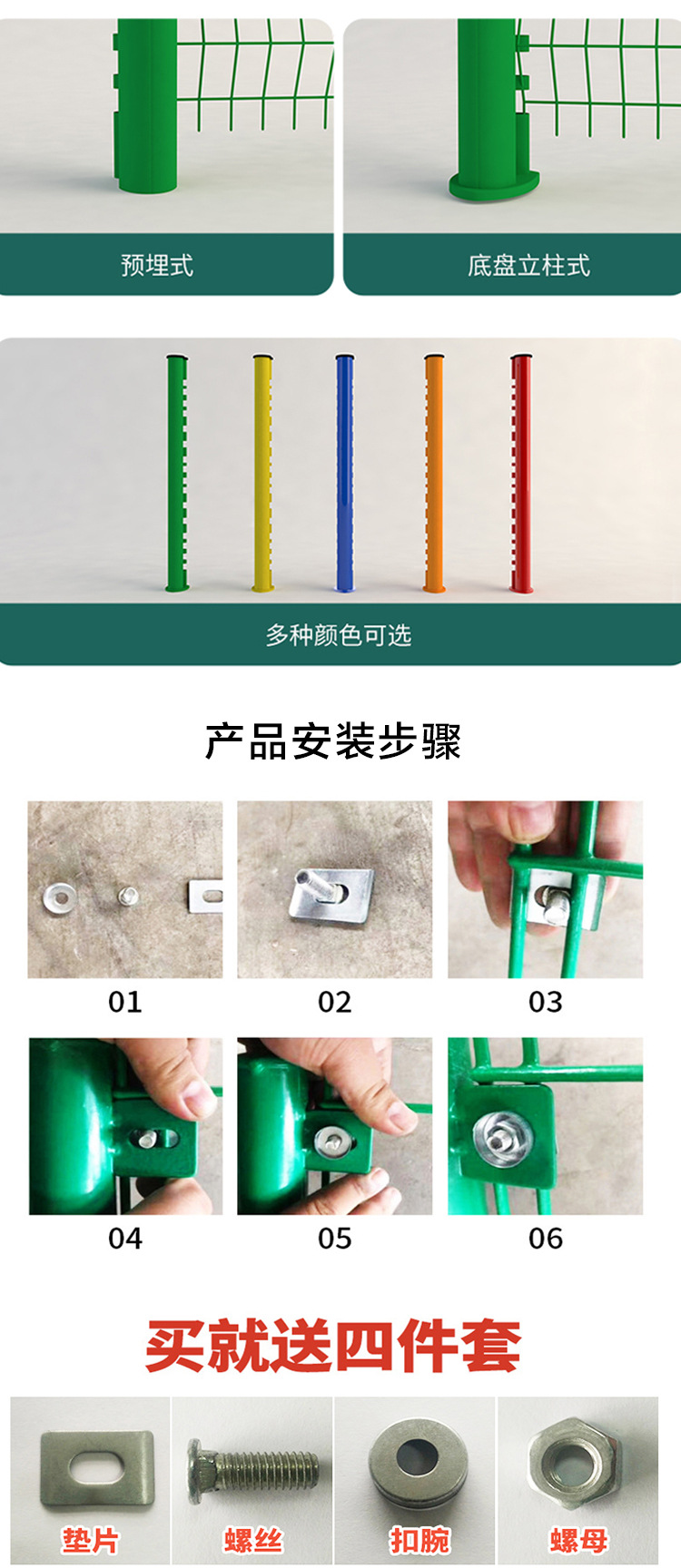 预埋式

底盘立柱式

多种颜色可选

产品安装步骤

01

02

03

04

05

06

买就送四件套

垫片

螺丝

扣腕

螺母