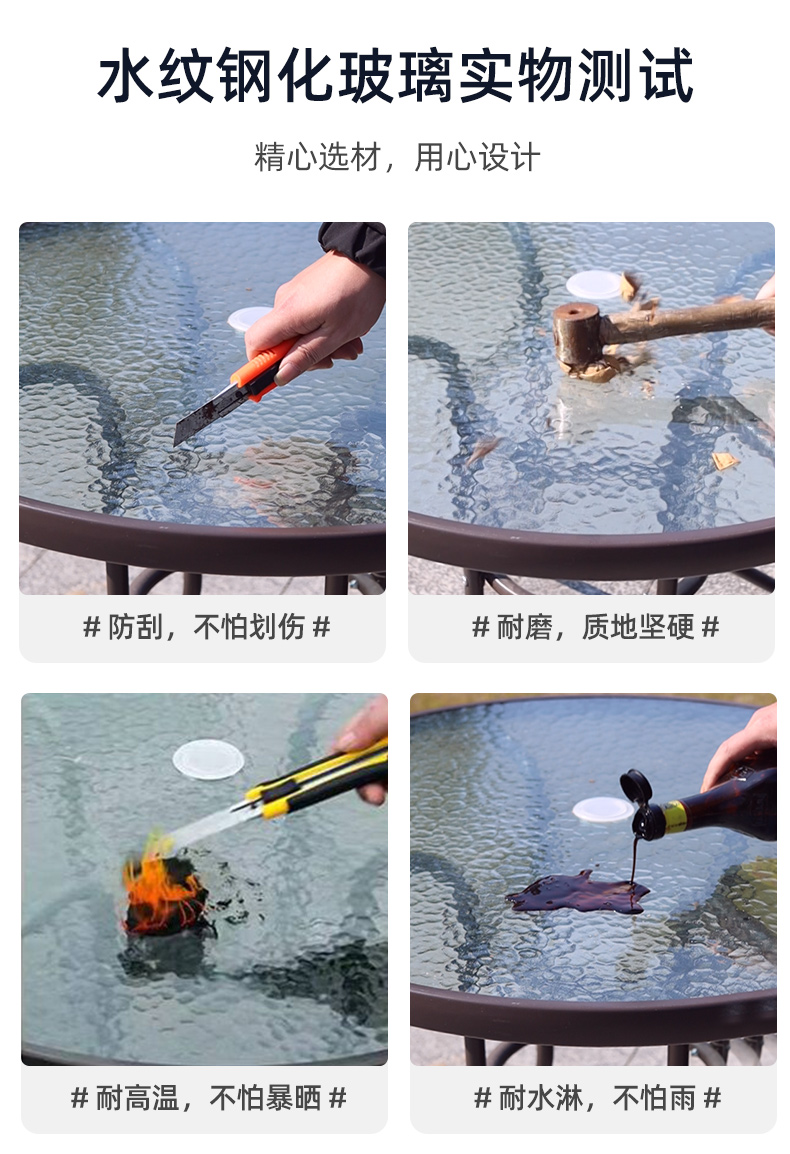 水纹钢化玻璃实物测试

精心选材，用心设计

# 防刮，不怕划伤 #

# 耐磨，质地坚硬 #

# 耐高温，不怕暴晒 #

# 耐水淋，不怕雨 #