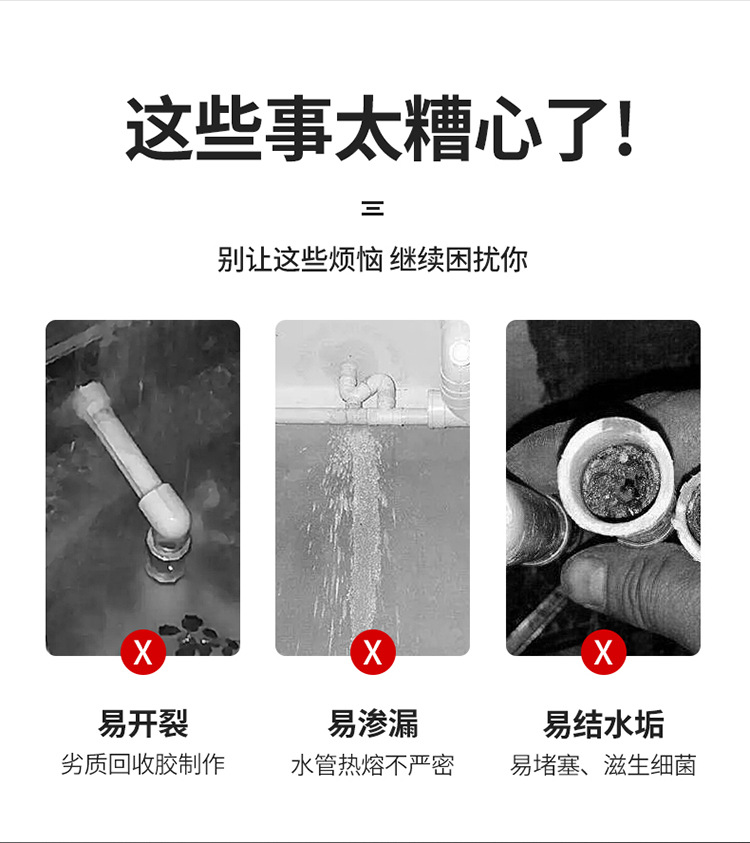 这些事太糟心了!

别让这些烦恼 继续困扰你

X

易开裂

劣质回收胶制作

X

易渗漏

水管热熔不严密

X

易结水垢

易堵塞、滋生细菌