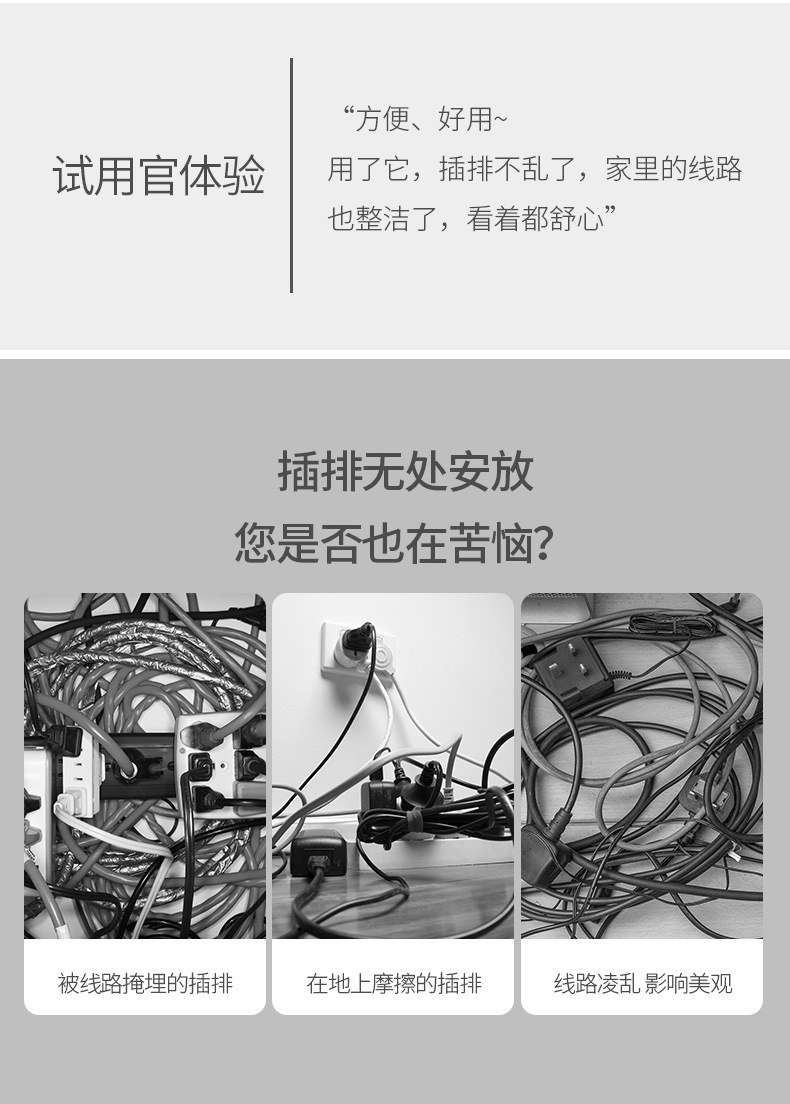 试用官体验

“方便、好用~
用了它，插排不乱了，家里的线路也整洁了，看着都舒心”

插排无处安放
您是否也在苦恼?

被线路掩埋的插排

在地上摩擦的插排

线路凌乱 影响美观