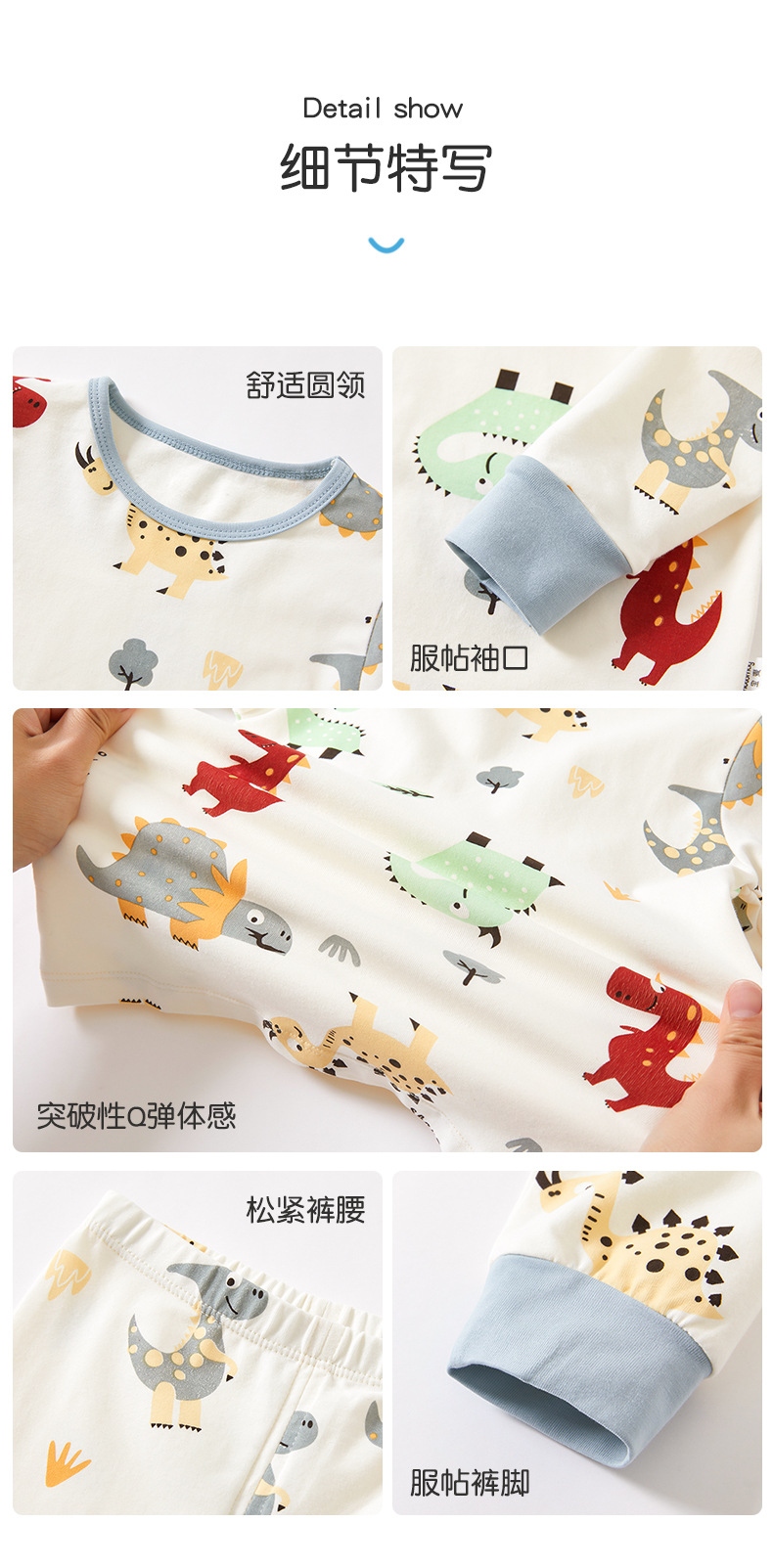 Detail show

细节特写

舒适圆领

服帖袖口

突破性Q弹体感

松紧裤腰

服帖裤脚