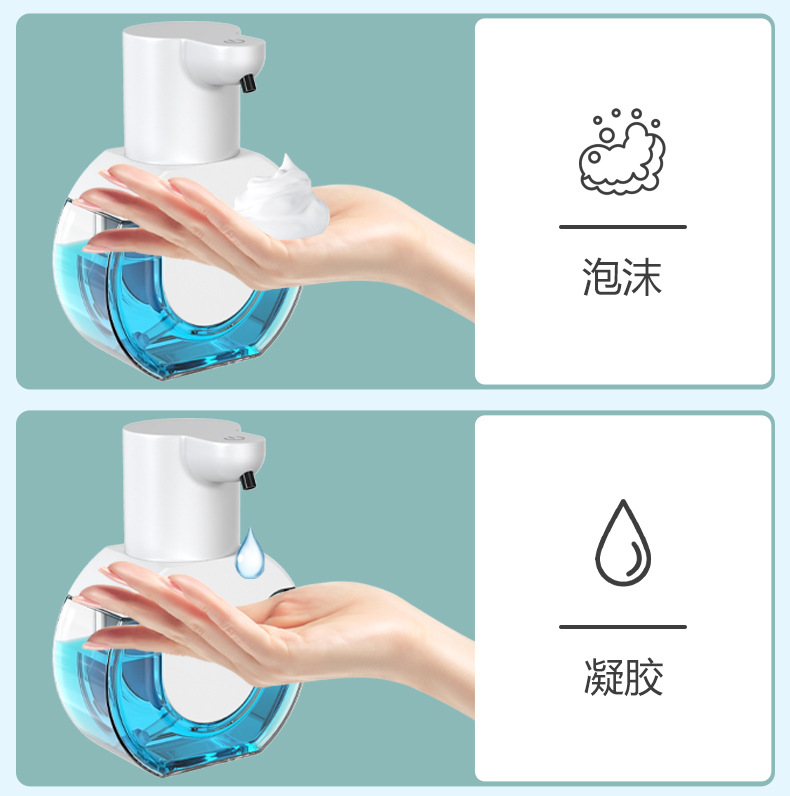 泡沫

凝胶