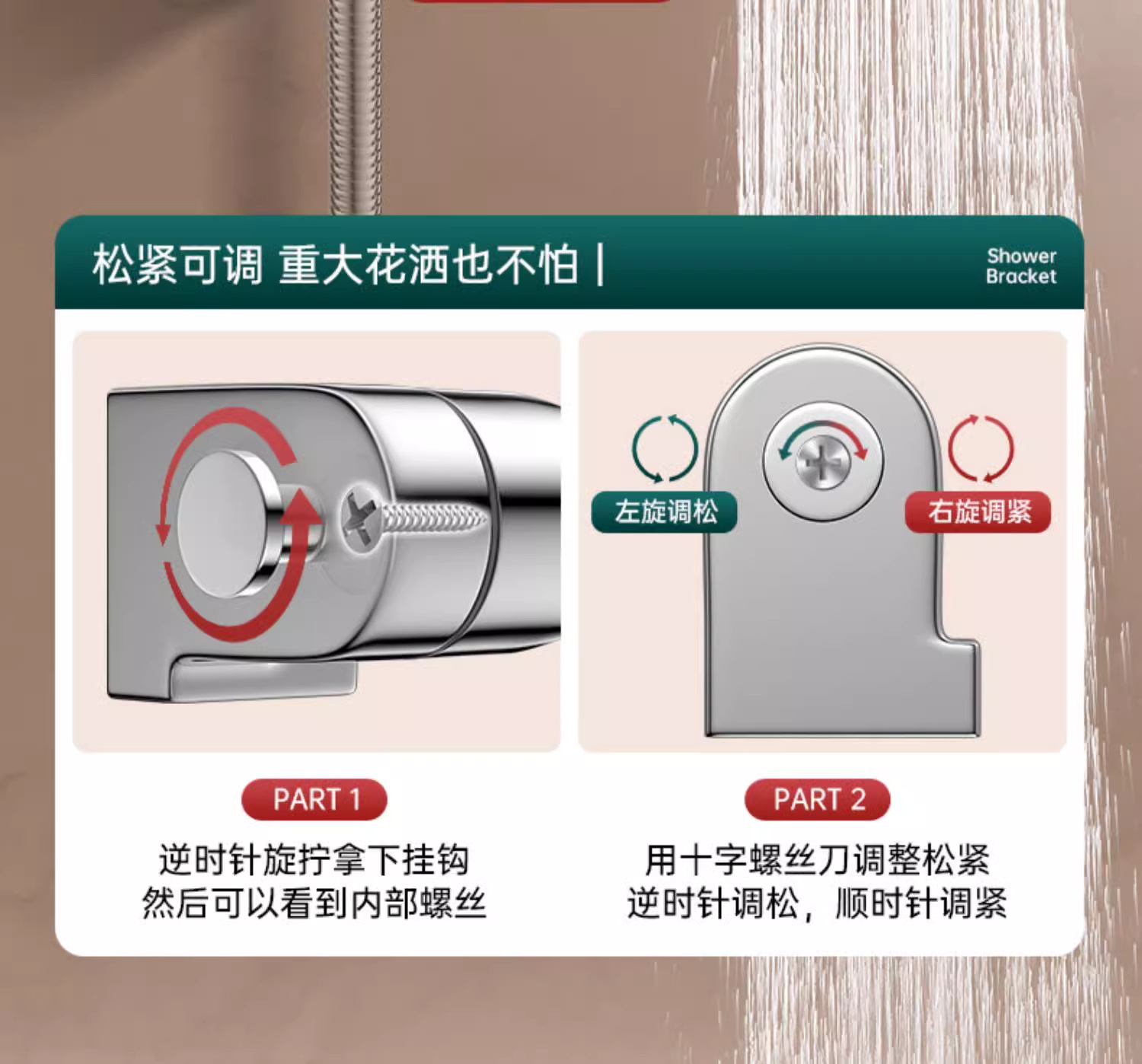 松紧可调 重大花洒也不怕 |

Shower Bracket

左旋调松

右旋调紧

PART 1

逆时针旋拧拿下挂钩
然后可以看到内部螺丝

PART 2

用十字螺丝刀调整松紧
逆时针调松，顺时针调紧