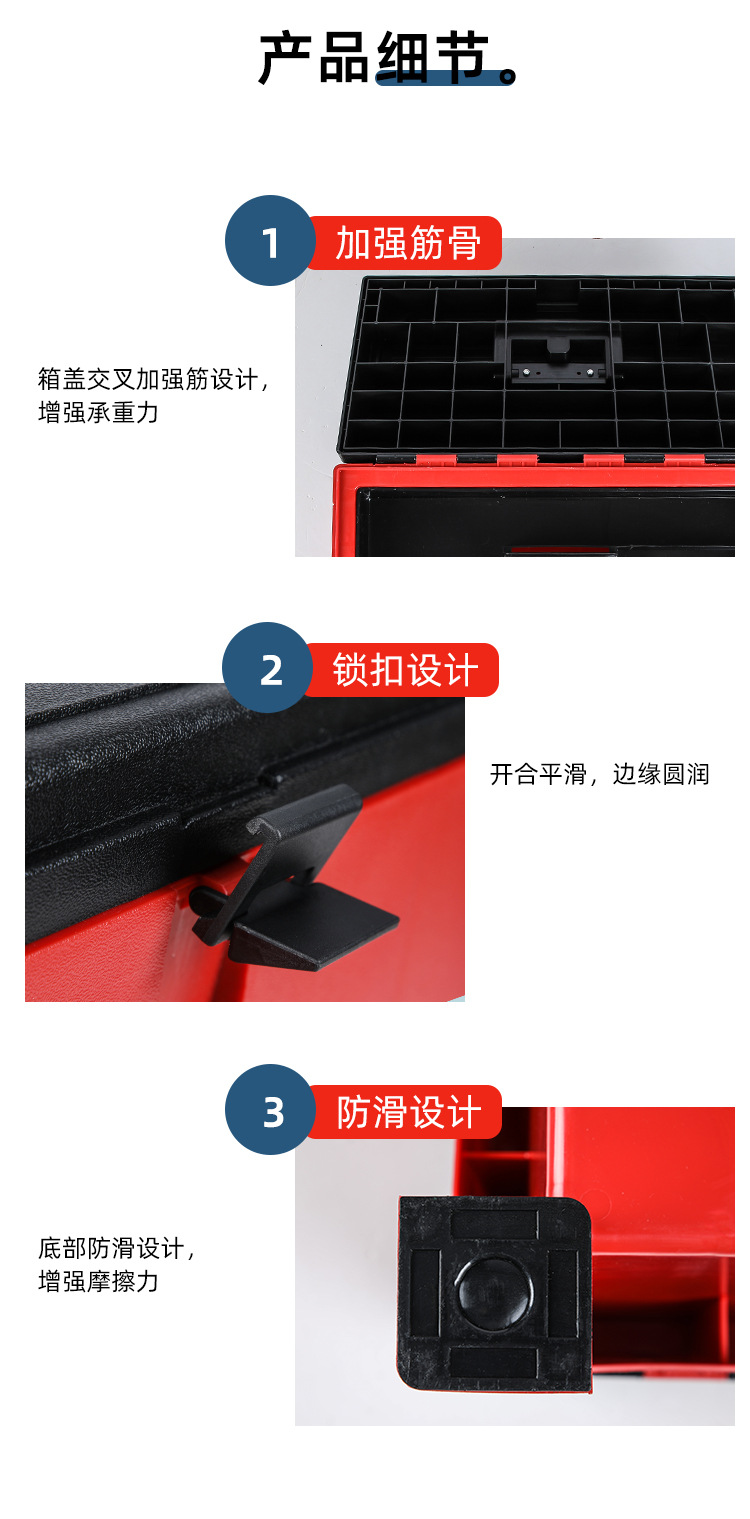 产品细节。

1 加强筋骨

箱盖交叉加强筋设计，增强承重力

2 锁扣设计

开合平滑，边缘圆润

3 防滑设计

底部防滑设计，增强摩擦力