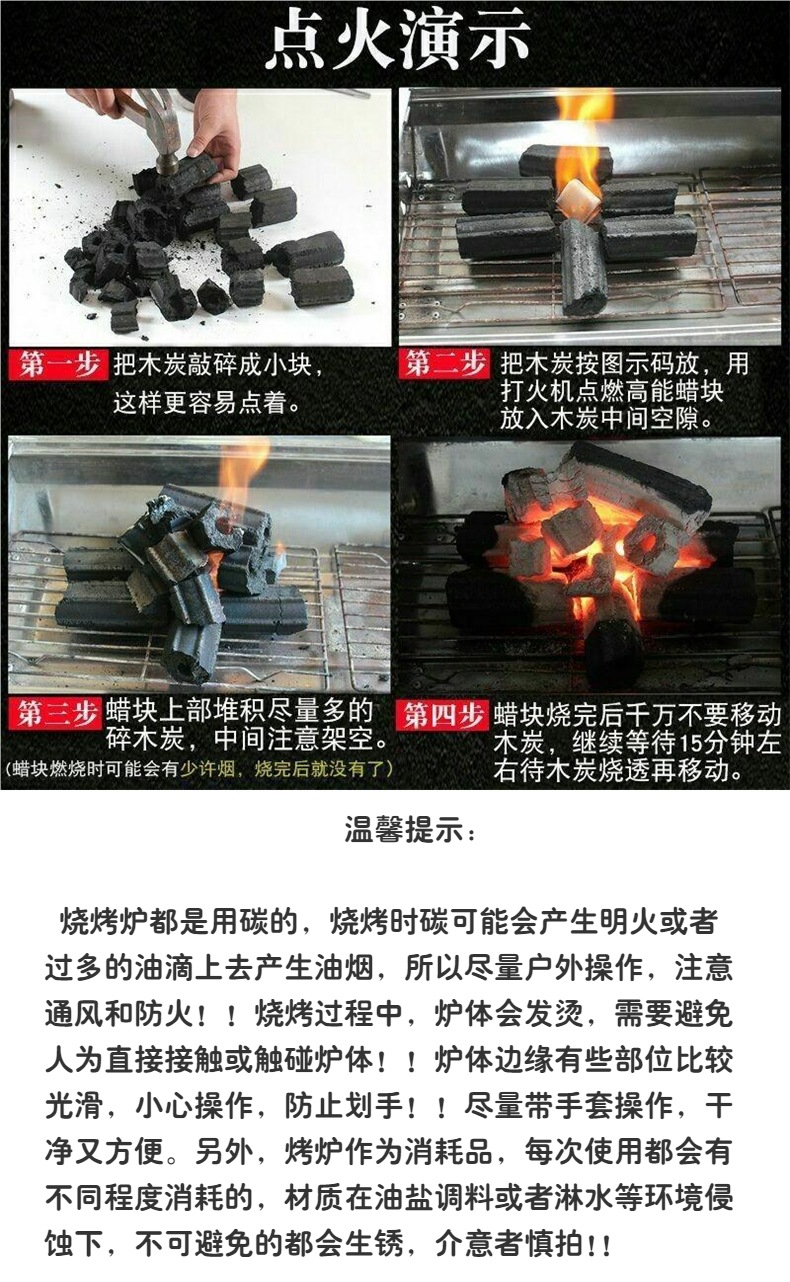 点火演示

第一步 把木炭敲碎成小块，这样更容易点着。

第二步 把木炭按图示码放，用打火机点燃高能蜡块放入木炭中间空隙。

第三步 蜡块上部堆积尽量多的碎木炭，中间注意架空。
（蜡块燃烧时可能会有少许烟，烧完后就没有了）

第四步 蜡块烧完后千万不要移动木炭，继续等待15分钟左右待木炭烧透再移动。

温馨提示：

烧烤炉都是用碳的，烧烤时碳可能会产生明火或者过多的油滴上去产生油烟，所以尽量户外操作，注意通风和防火！！烧烤过程中，炉体会发烫，需要避免人为直接接触或触碰炉体！！炉体边缘有些部位比较光滑，小心操作，防止划手！！尽量带手套操作，干净又方便。另外，烤炉作为消耗品，每次使用都会有不同程度消耗的，材质在油盐调料或者淋水等环境侵蚀下，不可避免的都会生锈，介意者慎拍!!