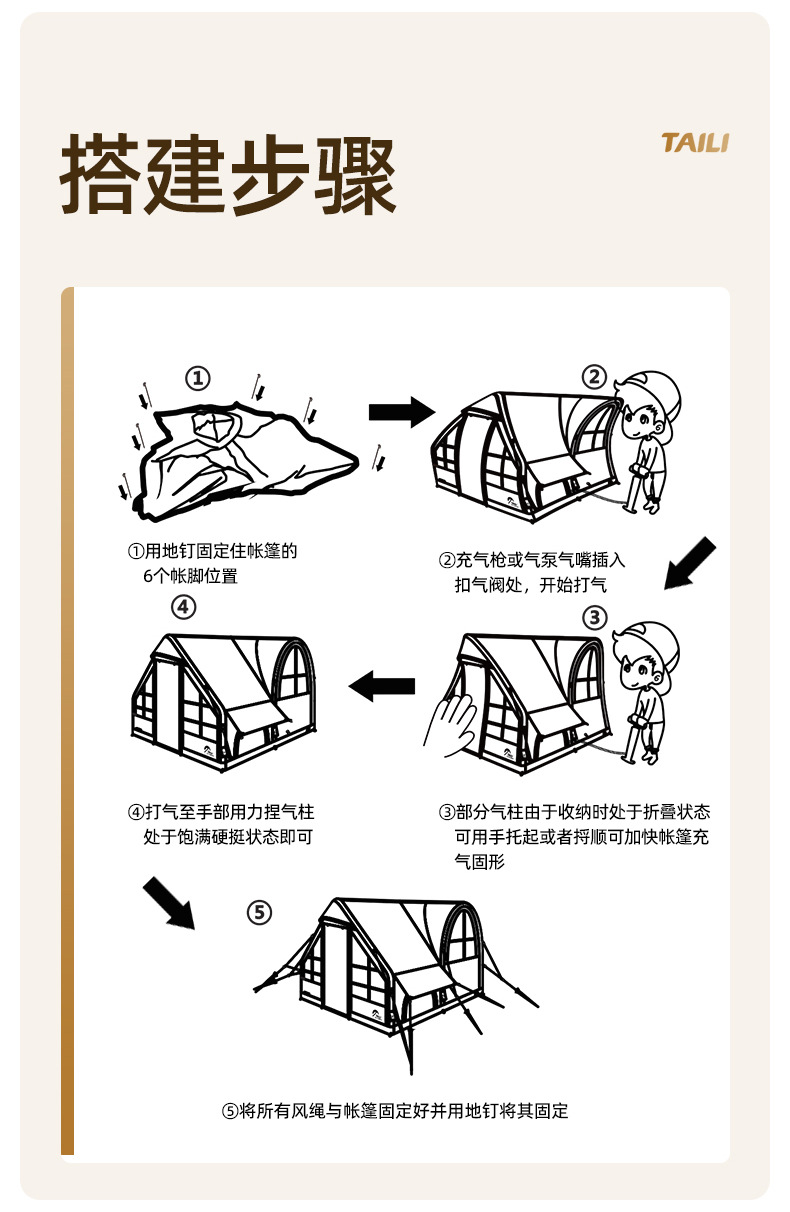 搭建步骤

TAILI

①

②

①用地钉固定住帐篷的6个帐脚位置

②充气枪或气泵气嘴插入扣气阀处，开始打气

④

③

④打气至手部用力捏气柱处于饱满硬挺状态即可

③部分气柱由于收纳时处于折叠状态可用手托起或者捋顺可加快帐篷充气固形

⑤

⑤将所有风绳与帐篷固定好并用地钉将其固定