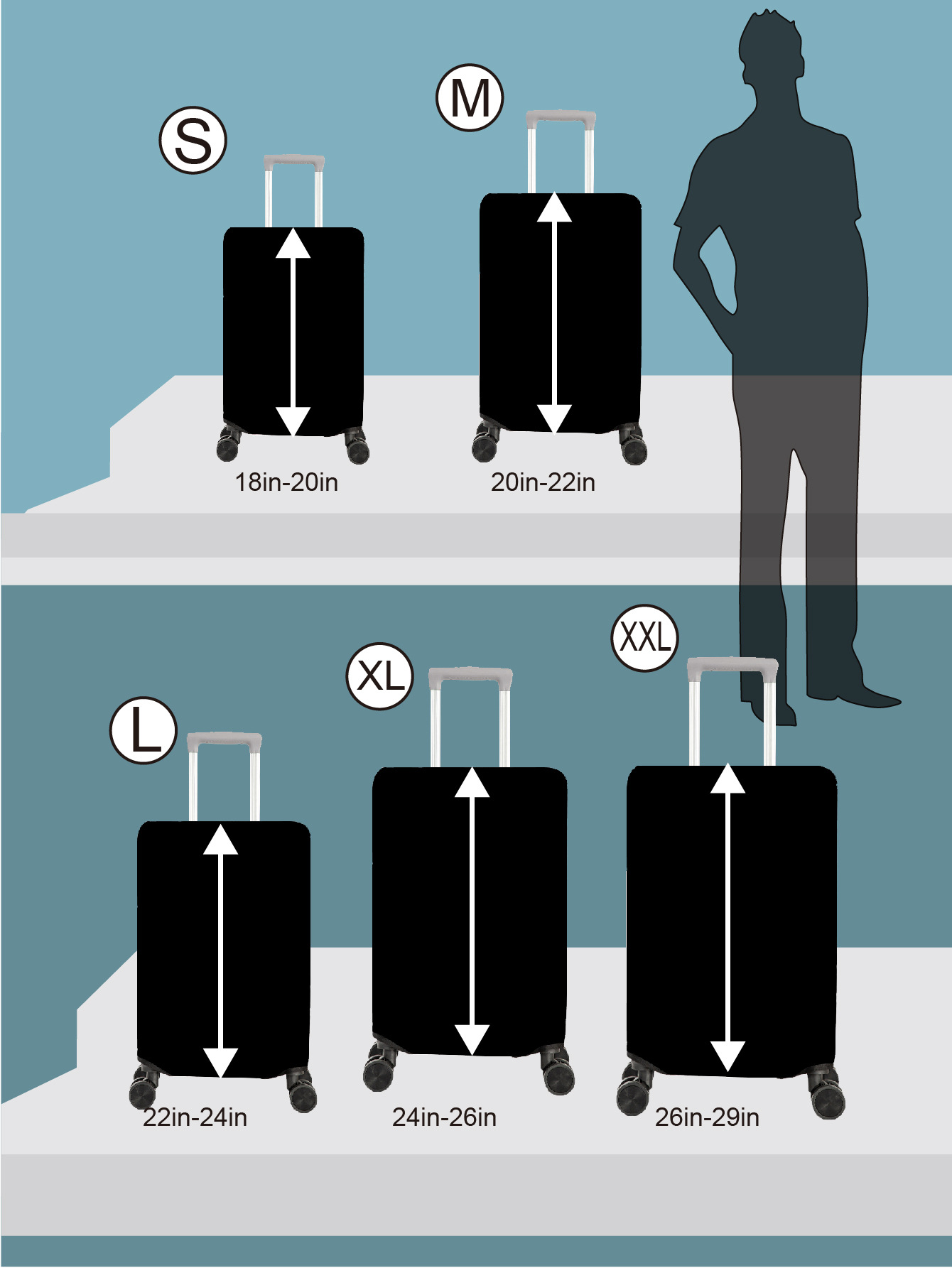 S

18in-20in

M

20in-22in

L

22in-24in

XL

24in-26in

XXL

26in-29in