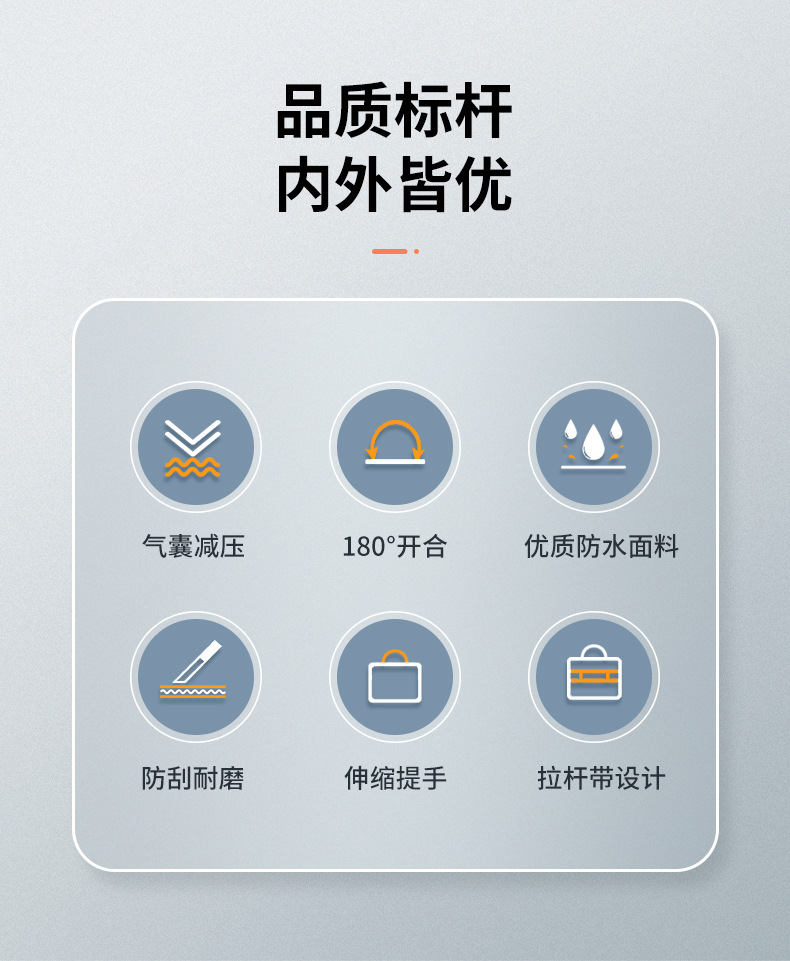 品质标杆
内外皆优

气囊减压

180°开合

优质防水面料

防刮耐磨

伸缩提手

拉杆带设计