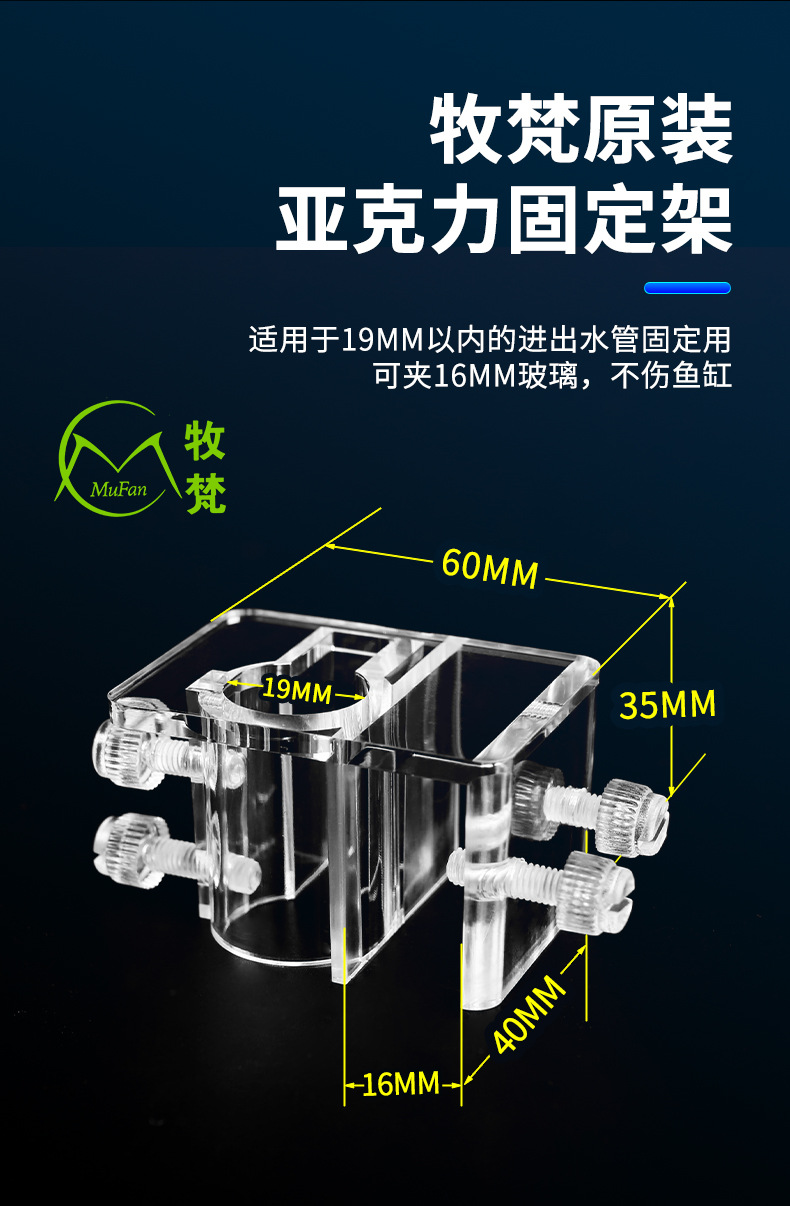 牧梵原装
亚克力固定架

适用于19MM以内的进出水管固定用
可夹16MM玻璃，不伤鱼缸

MuFan 牧梵

60MM

19MM

35MM

40MM

16MM