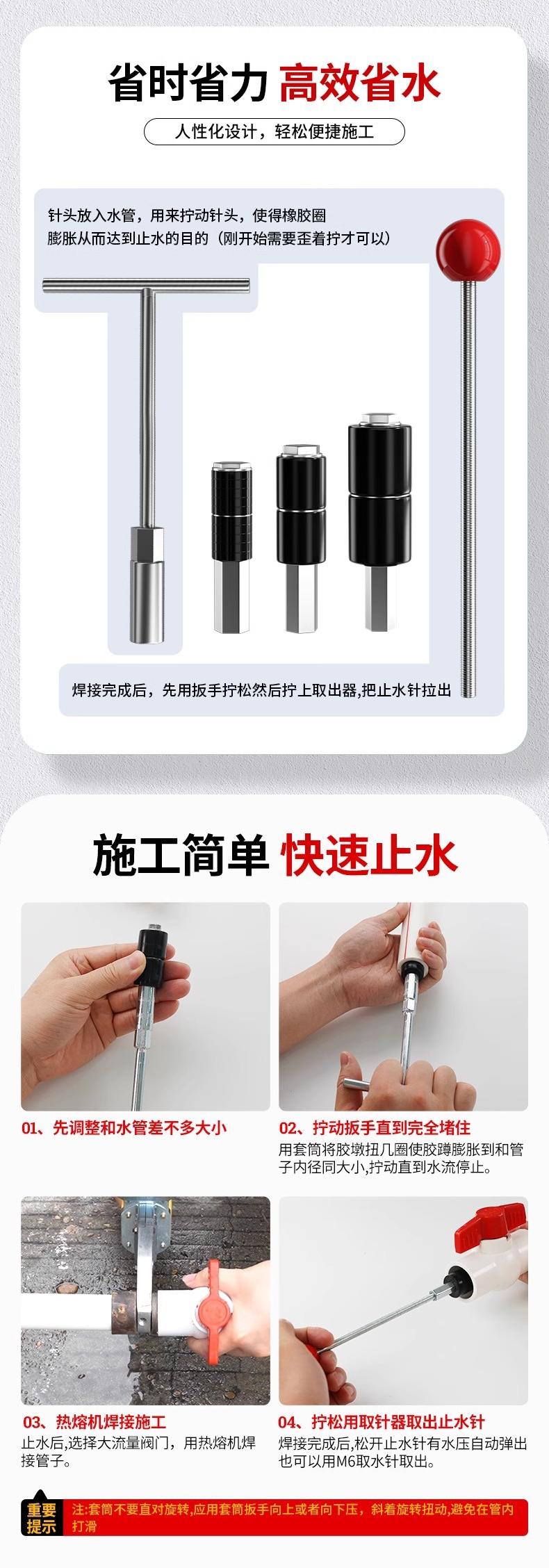 省时省力 高效省水

人性化设计，轻松便捷施工

针头放入水管，用来拧动针头，使得橡胶圈膨胀从而达到止水的目的（刚开始需要歪着拧才可以）

焊接完成后，先用扳手拧松然后拧上取出器,把止水针拉出

施工简单 快速止水

01、先调整和水管差不多大小

02、拧动扳手直到完全堵住
用套筒将胶墩扭几圈使胶蹲膨胀到和管子内径同大小,拧动直到水流停止。

03、热熔机焊接施工
止水后,选择大流量阀门，用热熔机焊接管子。

04、拧松用取针器取出止水针
焊接完成后,松开止水针有水压自动弹出也可以用M6取水针取出。

重要提示 注:套筒不要直对旋转,应用套筒扳手向上或者向下压，斜着旋转扭动,避免在管内打滑