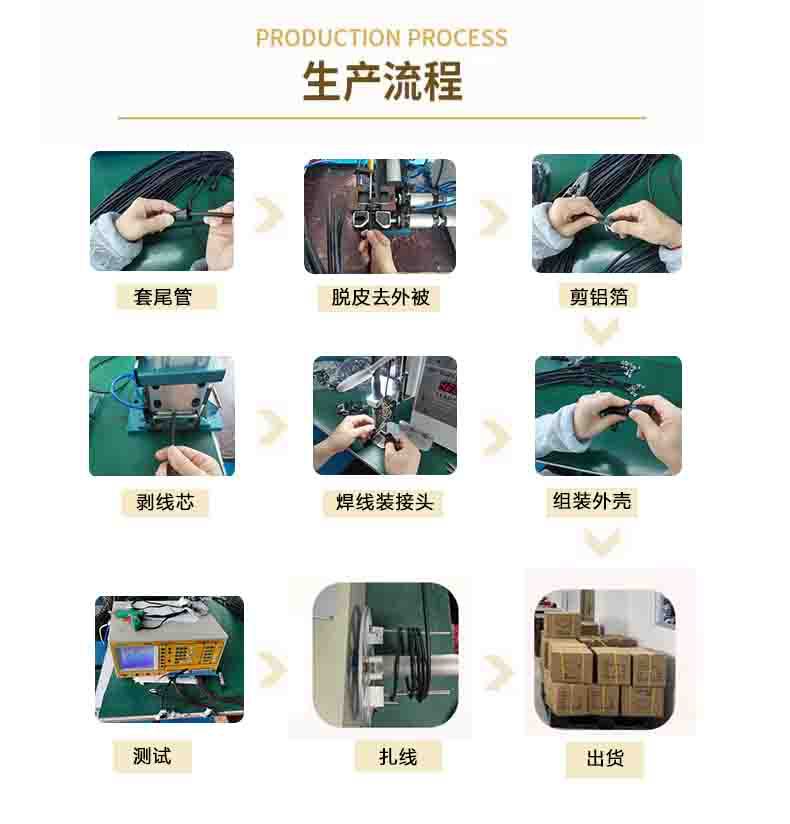 PRODUCTION PROCESS
生产流程

套尾管

脱皮去外被

剪铝箔

剥线芯

焊线装接头

组装外壳

测试

扎线

出货