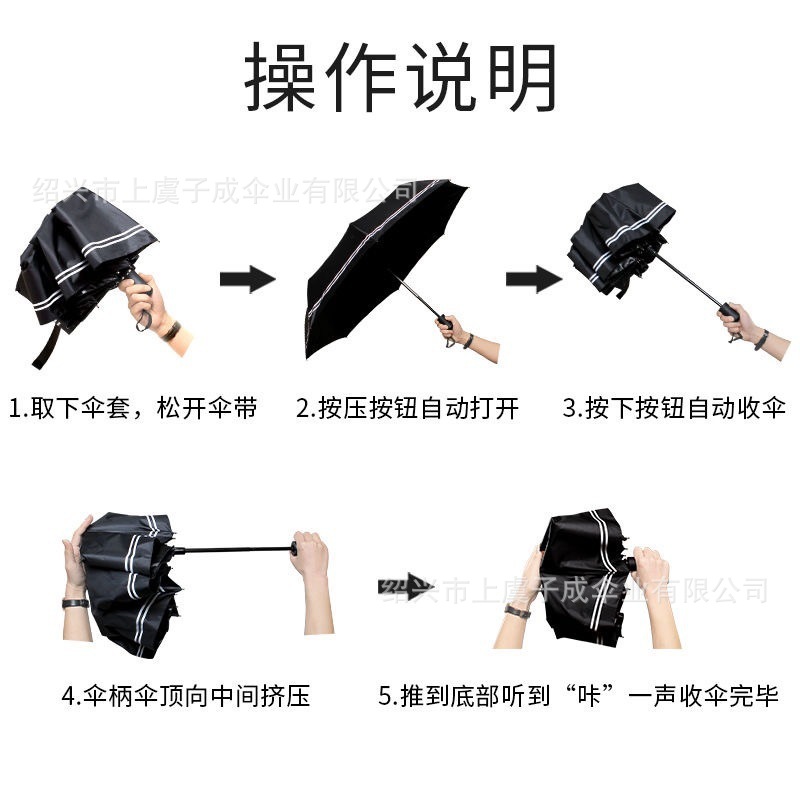 操作说明

绍兴市上虞子成伞业有限公司

1.取下伞套，松开伞带

2.按压按钮自动打开

3.按下按钮自动收伞

绍兴市上虞子成伞业有限公司

4.伞柄伞顶向中间挤压

5.推到底部听到“咔”一声收伞完毕