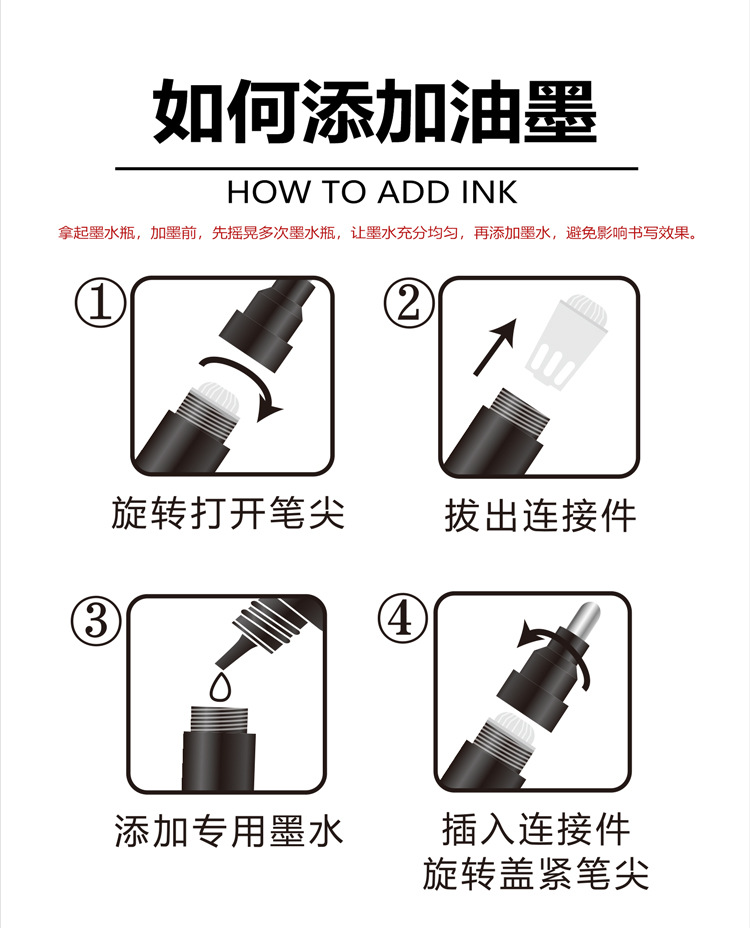 如何添加油墨

HOW TO ADD INK

拿起墨水瓶，加墨前，先摇晃多次墨水瓶，让墨水充分均匀，再添加墨水，避免影响书写效果。

①

旋转打开笔尖

②

拔出连接件

③

添加专用墨水

④

插入连接件
旋转盖紧笔尖