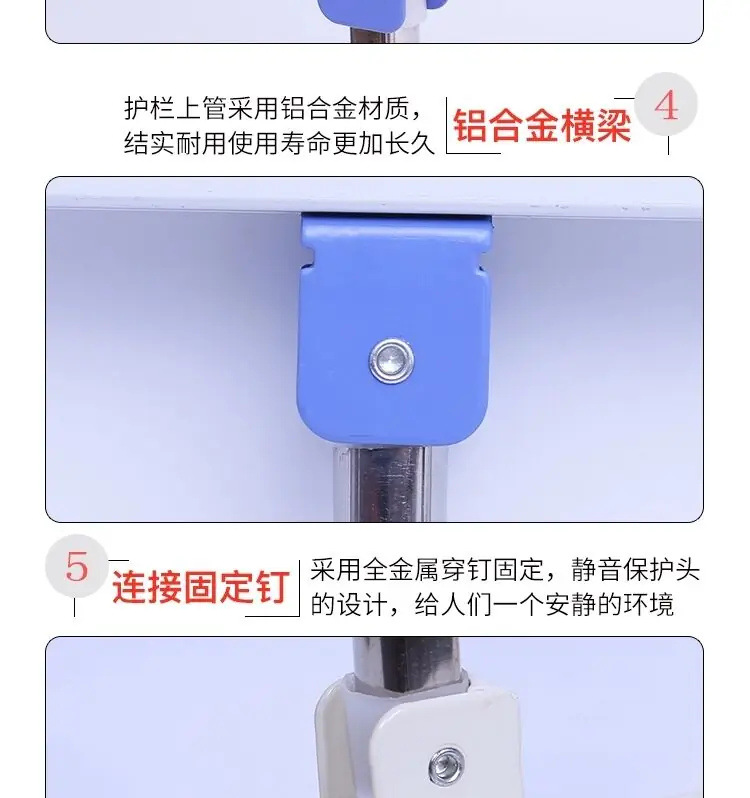 护栏上管采用铝合金材质，结实耐用使用寿命更加长久

铝合金横梁

4

5

连接固定钉

采用全金属穿钉固定，静音保护头的设计，给人们一个安静的环境