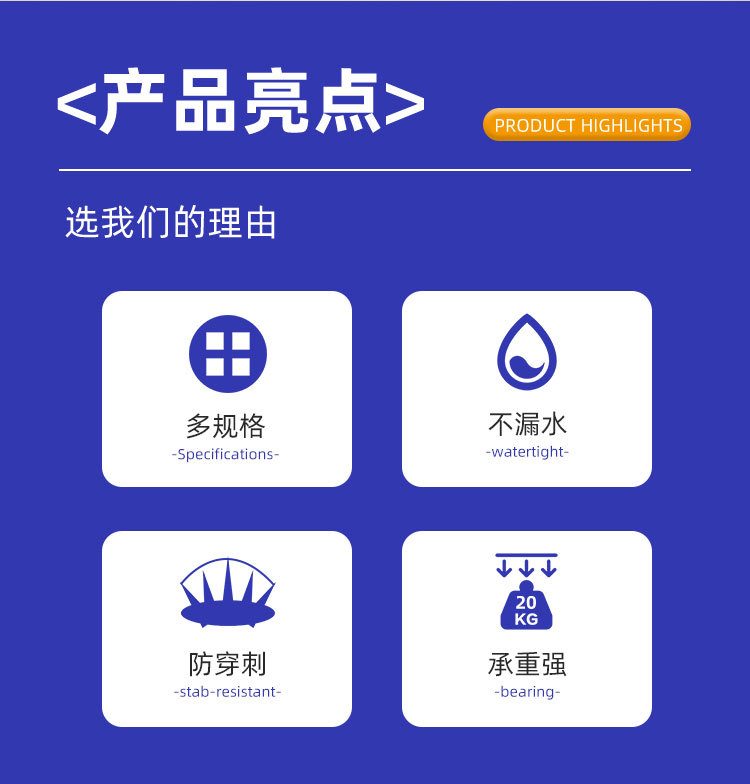 <产品亮点>

PRODUCT HIGHLIGHTS

选我们的理由

多规格
-Specifications-

不漏水
-watertight-

防穿刺
-stab-resistant-

20
KG

承重强
-bearing-