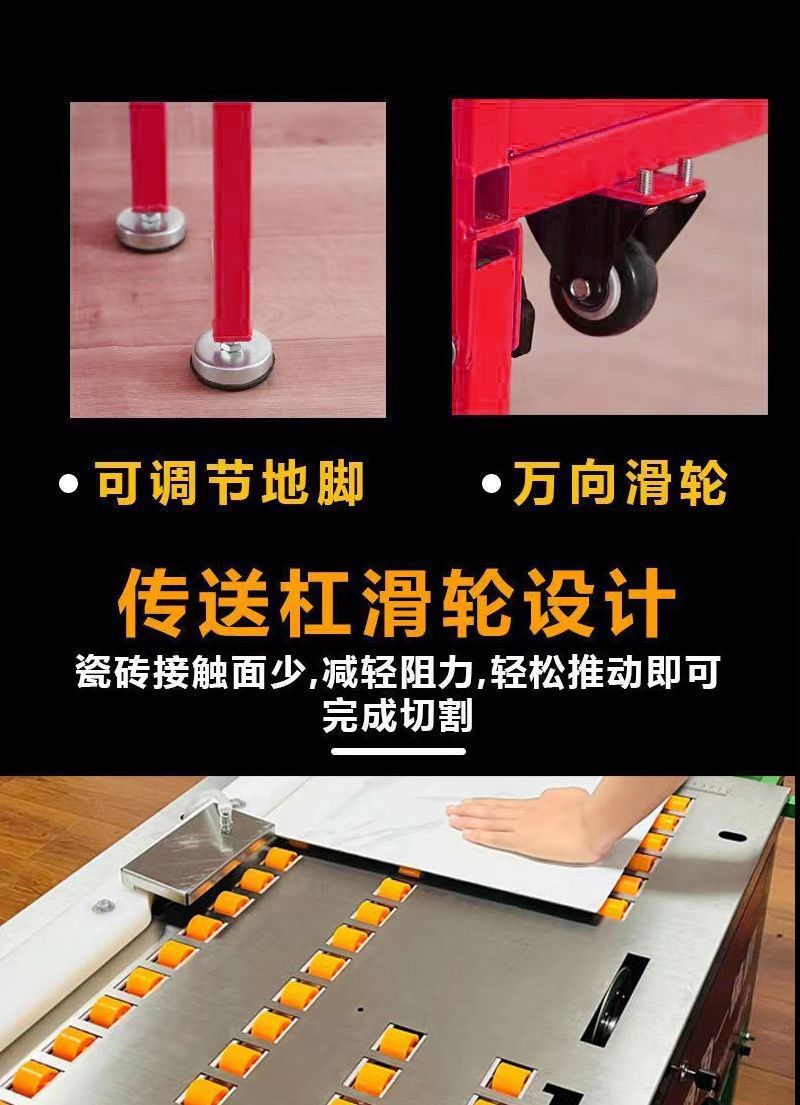 • 可调节地脚

• 万向滑轮

传送杠滑轮设计

瓷砖接触面少,减轻阻力,轻松推动即可完成切割