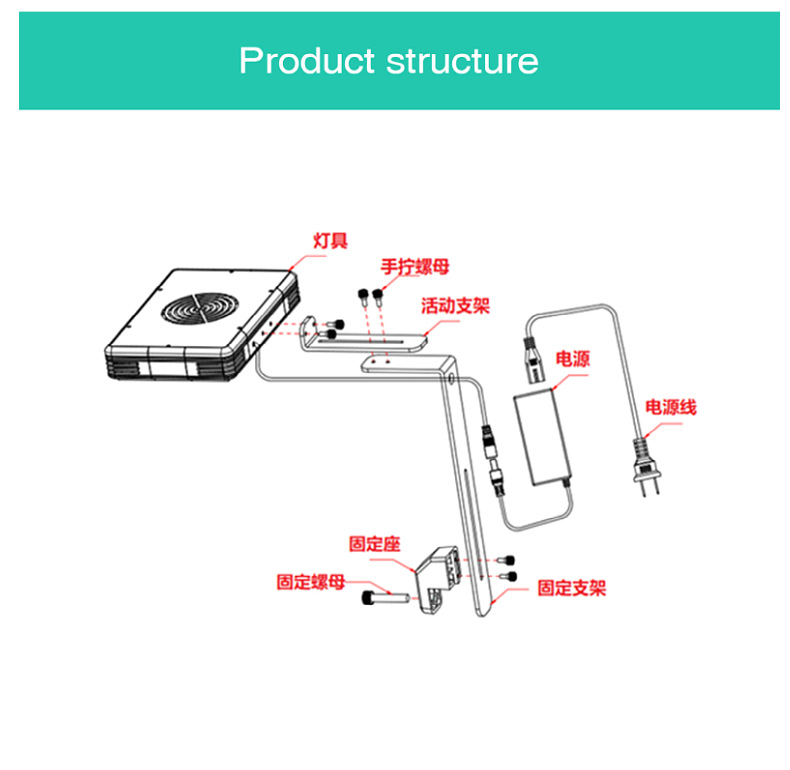 Product structure

灯具

手拧螺母

活动支架

电源

电源线

固定座

固定螺母

固定支架