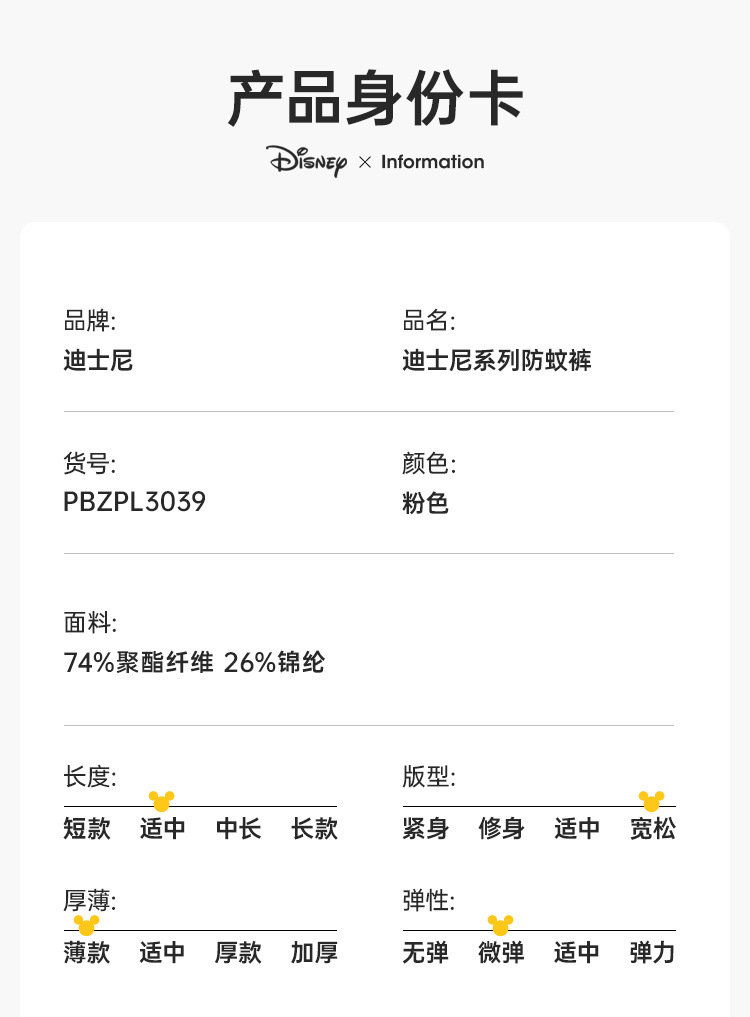 产品身份卡

Disney × Information

品牌:
迪士尼

品名:
迪士尼系列防蚊裤

货号:
PBZPL3039

颜色:
粉色

面料:
74%聚酯纤维 26%锦纶

长度:
短款 适中 中长 长款

版型:
紧身 修身 适中 宽松

厚薄:
薄款 适中 厚款 加厚

弹性:
无弹 微弹 适中 弹力