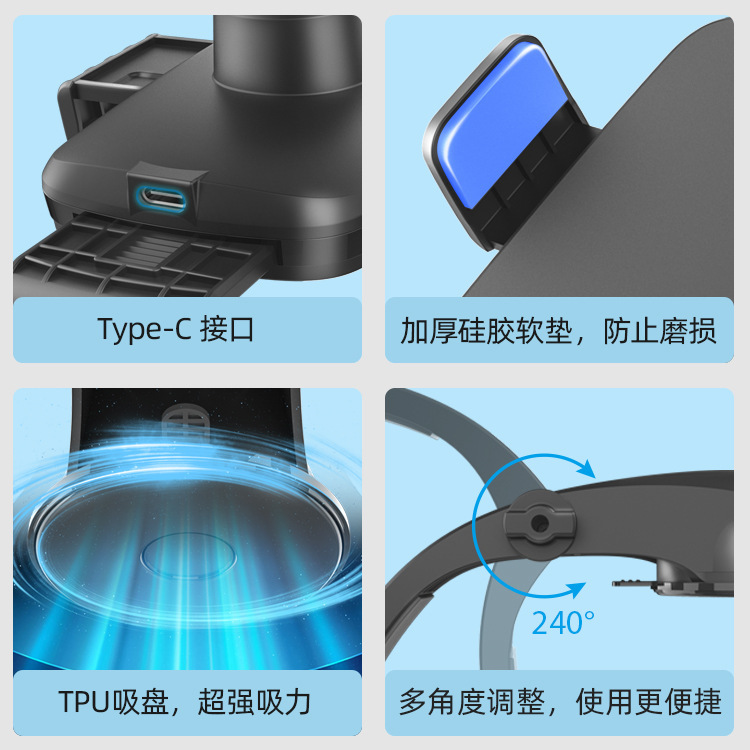 Type-C 接口

加厚硅胶软垫，防止磨损

TPU吸盘，超强吸力

240°

多角度调整，使用更便捷