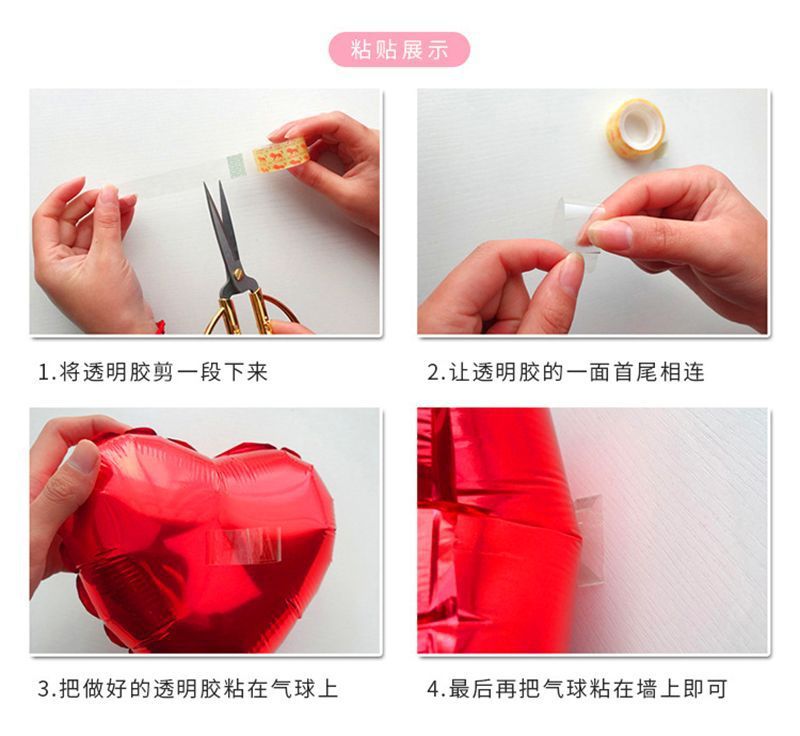 粘贴展示

1.将透明胶剪一段下来

2.让透明胶的一面首尾相连

3.把做好的透明胶粘在气球上

4.最后再把气球粘在墙上即可