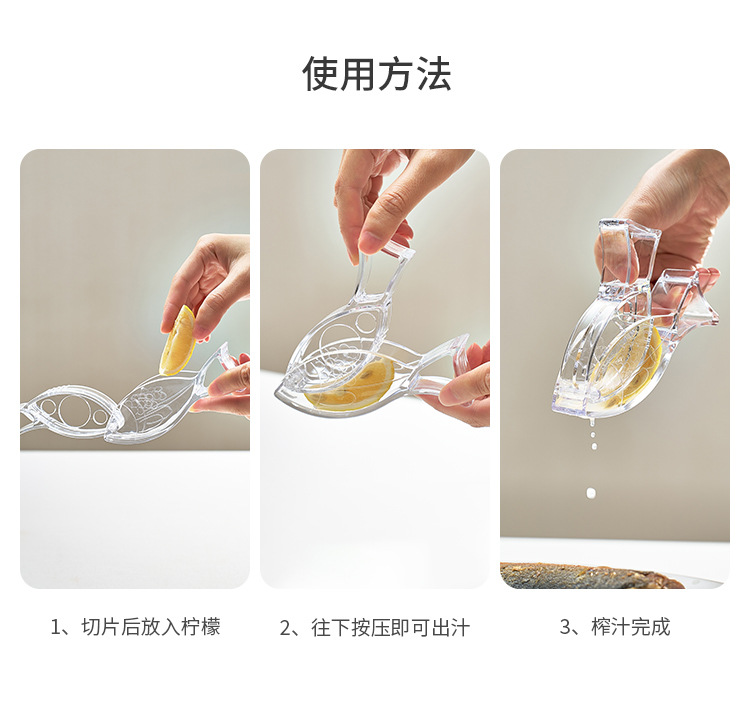 使用方法

1、切片后放入柠檬

2、往下按压即可出汁

3、榨汁完成