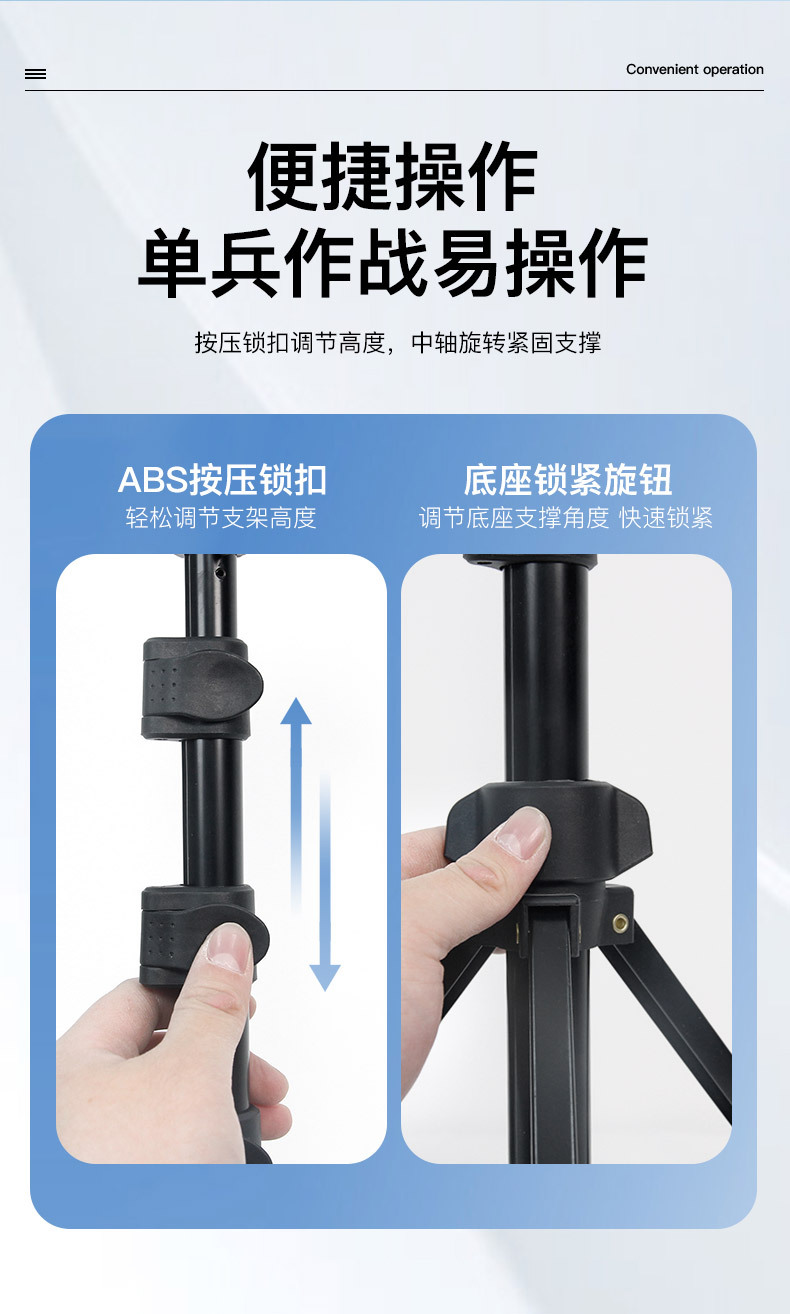 Convenient operation

便捷操作
单兵作战易操作

按压锁扣调节高度，中轴旋转紧固支撑

ABS按压锁扣
轻松调节支架高度

底座锁紧旋钮
调节底座支撑角度 快速锁紧