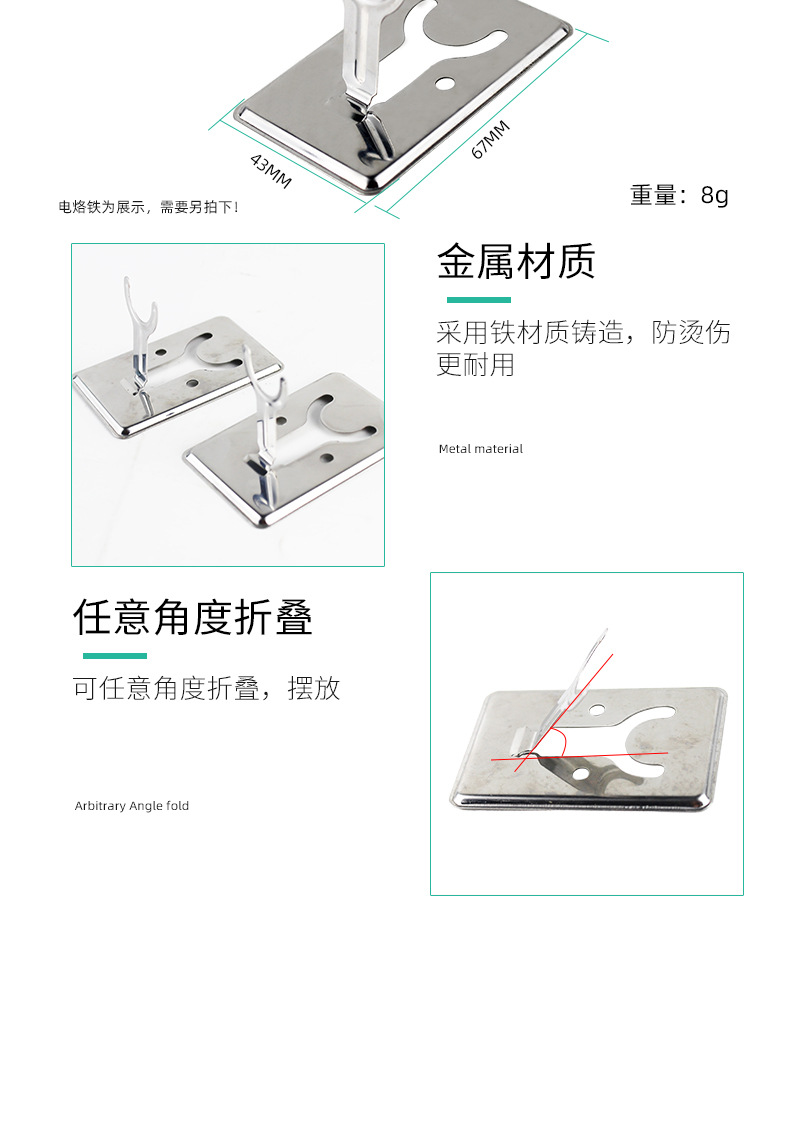 43MM

67MM

电烙铁为展示，需要另拍下！

重量：8g

金属材质

采用铁材质铸造，防烫伤更耐用

Metal material

任意角度折叠

可任意角度折叠，摆放

Arbitrary Angle fold