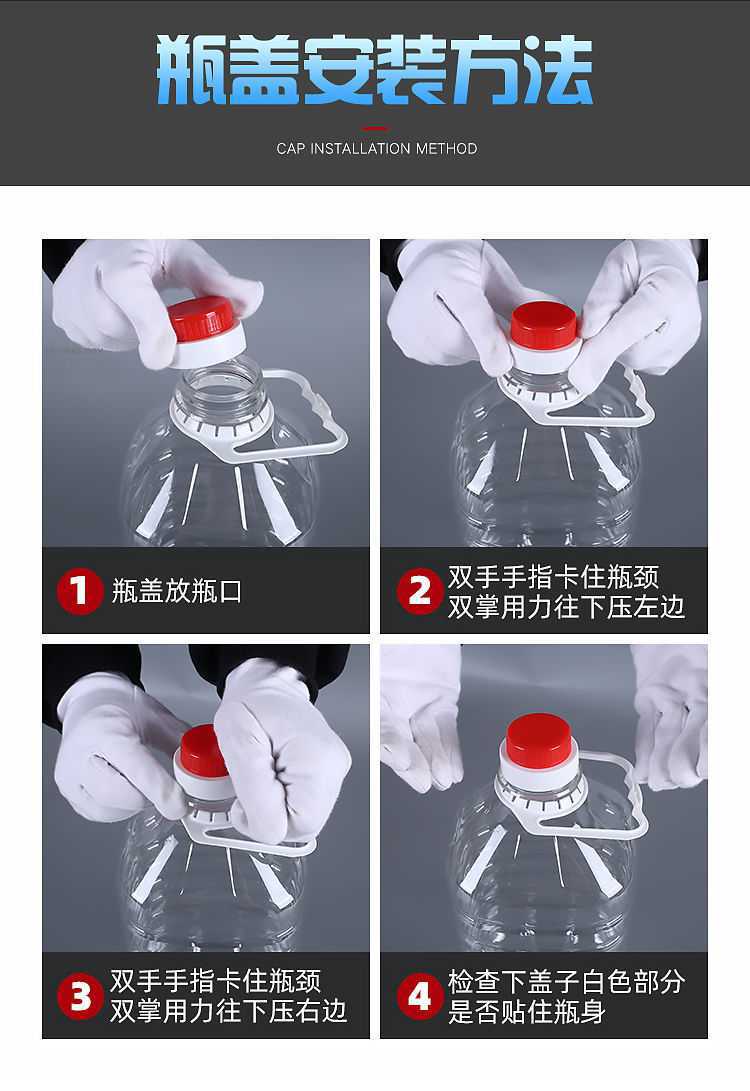 瓶盖安装方法

CAP INSTALLATION METHOD

1 瓶盖放瓶口

2 双手手指卡住瓶颈
双掌用力往下压左边

3 双手手指卡住瓶颈
双掌用力往下压右边

4 检查下盖子白色部分
是否贴住瓶身