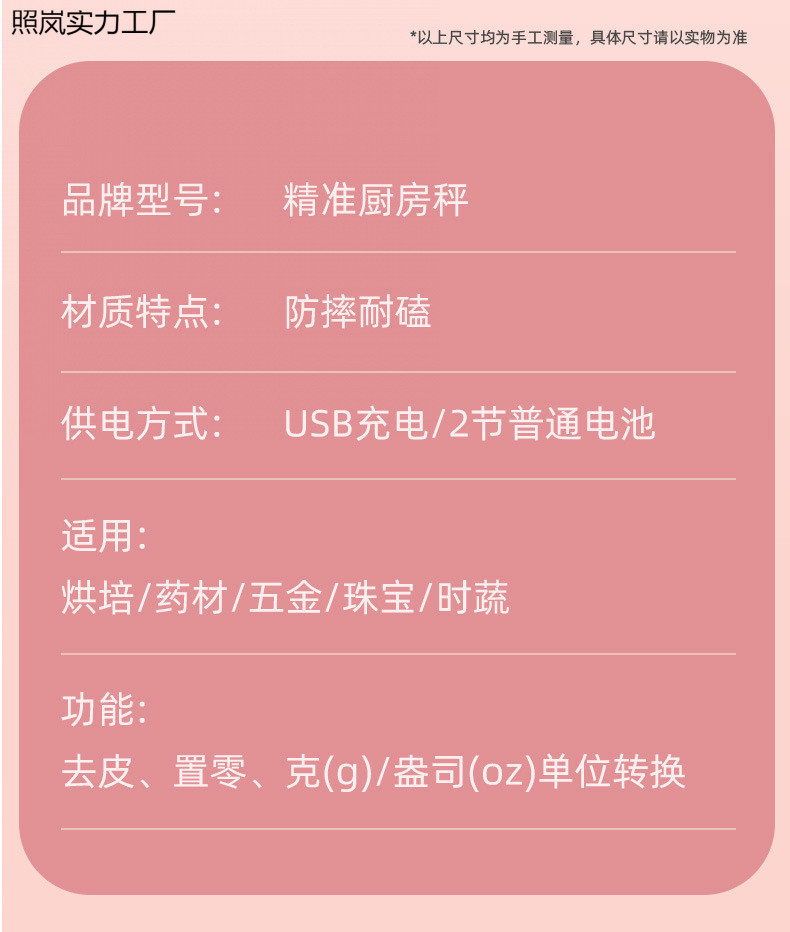 照岚实力工厂

*以上尺寸均为手工测量，具体尺寸请以实物为准

品牌型号: 精准厨房秤

材质特点: 防摔耐磕

供电方式: USB充电/2节普通电池

适用:
烘培/药材/五金/珠宝/时蔬

功能:
去皮、置零、克(g)/盎司(oz)单位转换