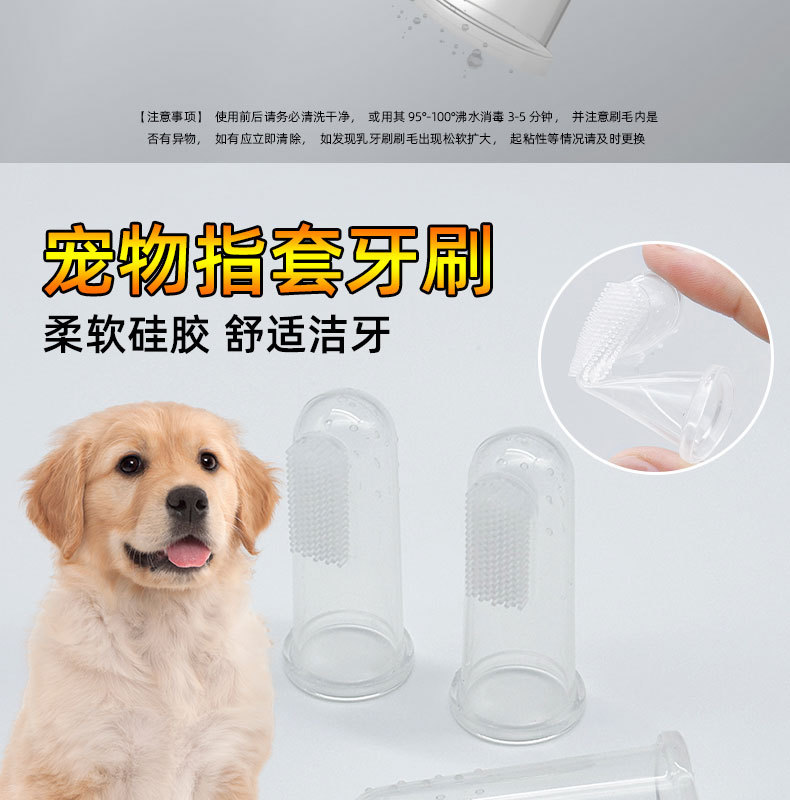 【注意事项】 使用前后请务必清洗干净， 或用其 95°-100°沸水消毒 3-5 分钟， 并注意刷毛内是否有异物， 如有应立即清除， 如发现乳牙刷刷毛出现松软扩大， 起粘性等情况请及时更换

宠物指套牙刷

柔软硅胶 舒适洁牙