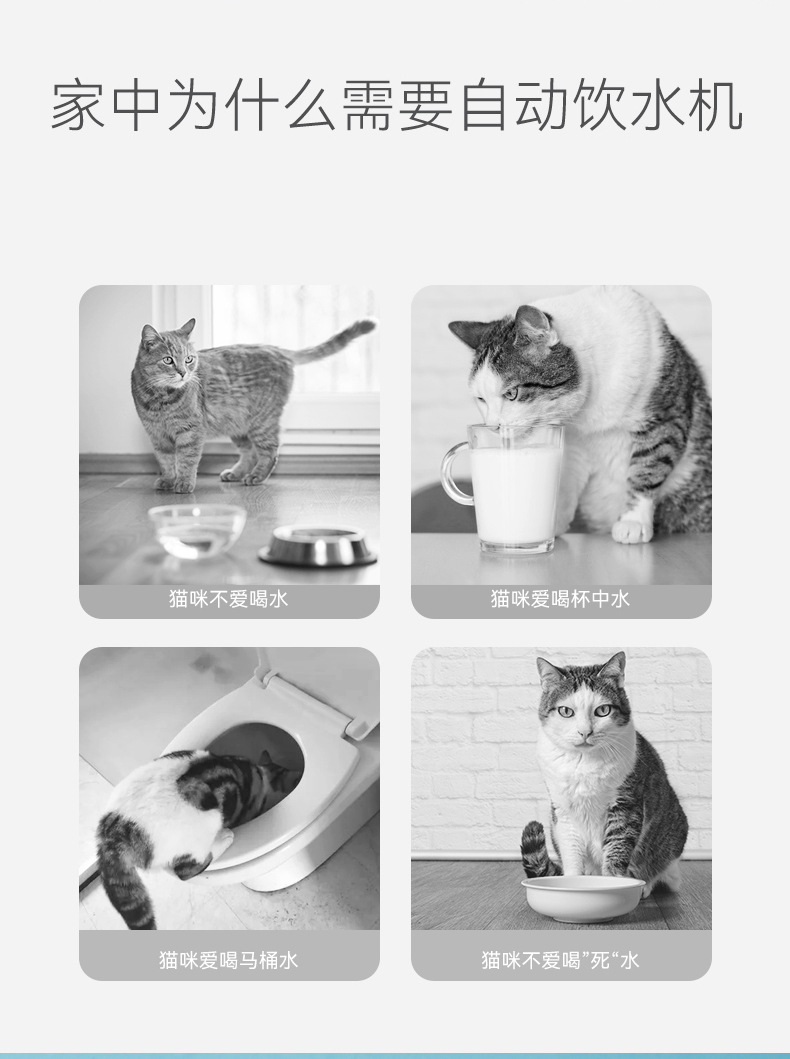 家中为什么需要自动饮水机

猫咪不爱喝水

猫咪爱喝杯中水

猫咪爱喝马桶水

猫咪不爱喝”死“水