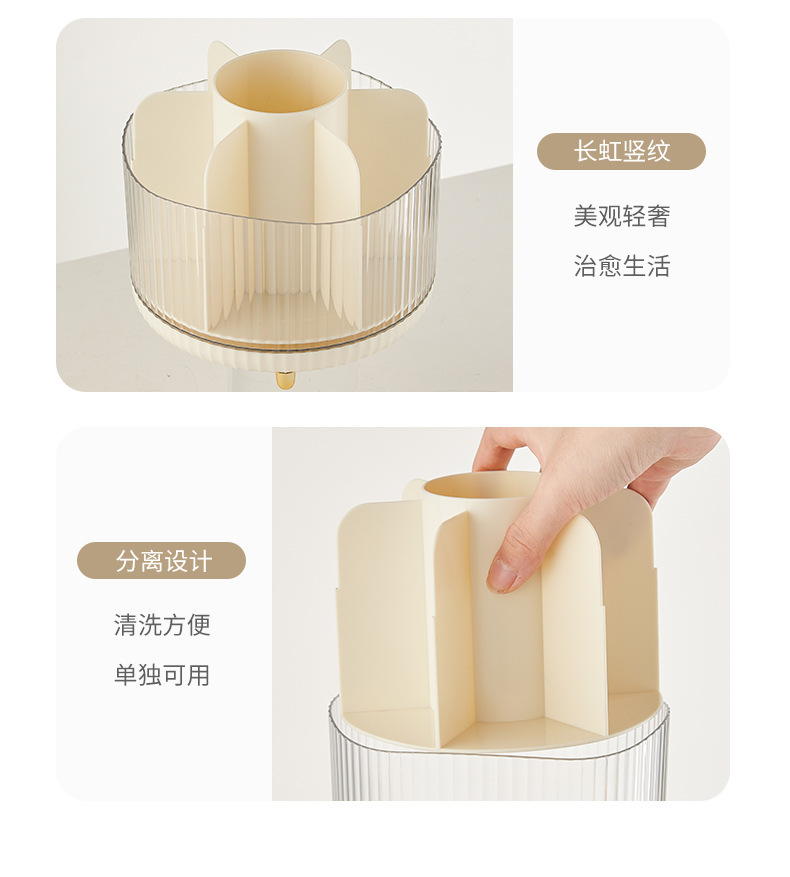 长虹竖纹

美观轻奢

治愈生活

分离设计

清洗方便

单独可用