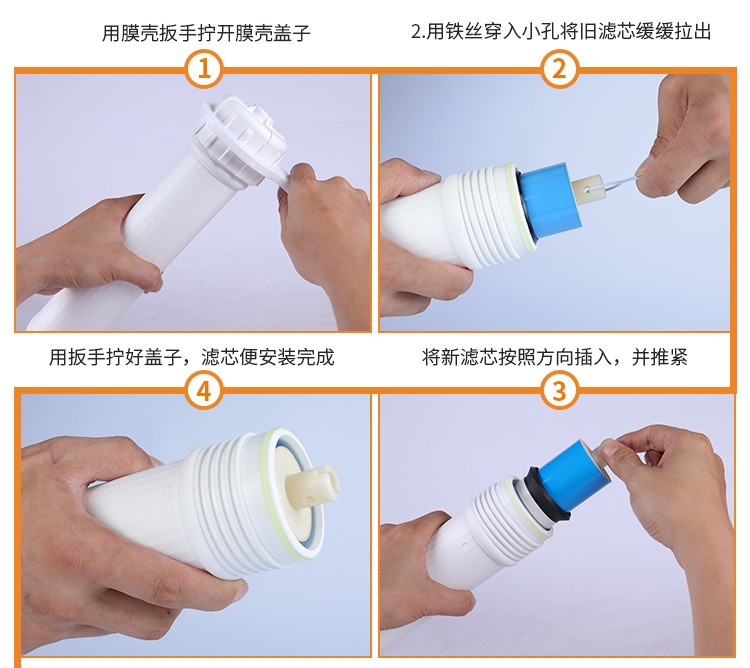 用膜壳扳手拧开膜壳盖子

1

2.用铁丝穿入小孔将旧滤芯缓缓拉出

2

用扳手拧好盖子，滤芯便安装完成

4

将新滤芯按照方向插入，并推紧

3