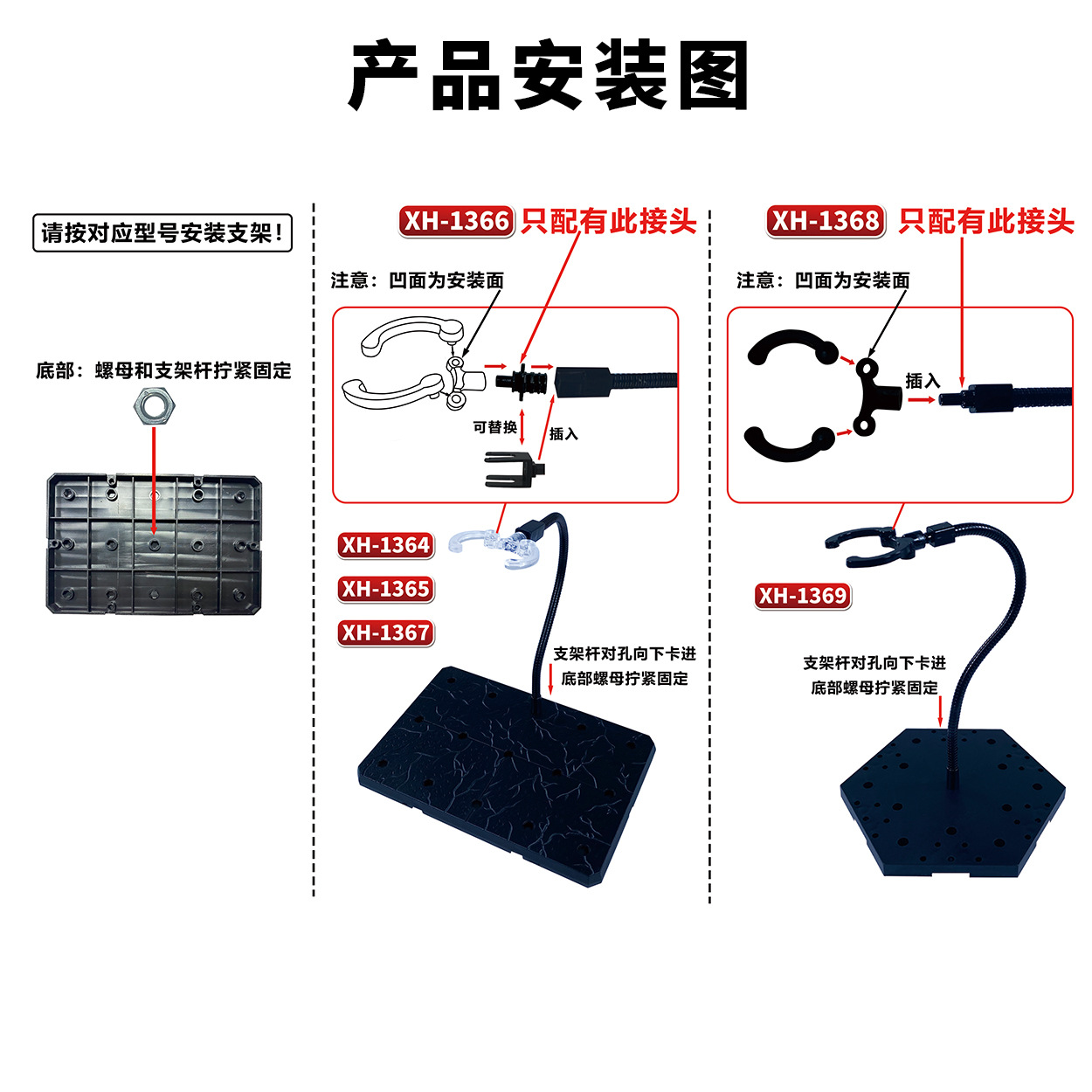 产品安装图

请按对应型号安装支架！

底部：螺母和支架杆拧紧固定

XH-1366 只配有此接头

注意：凹面为安装面

可替换

插入

XH-1364

XH-1365

XH-1367

支架杆对孔向下卡进
底部螺母拧紧固定

XH-1368 只配有此接头

注意：凹面为安装面

插入

XH-1369

支架杆对孔向下卡进
底部螺母拧紧固定