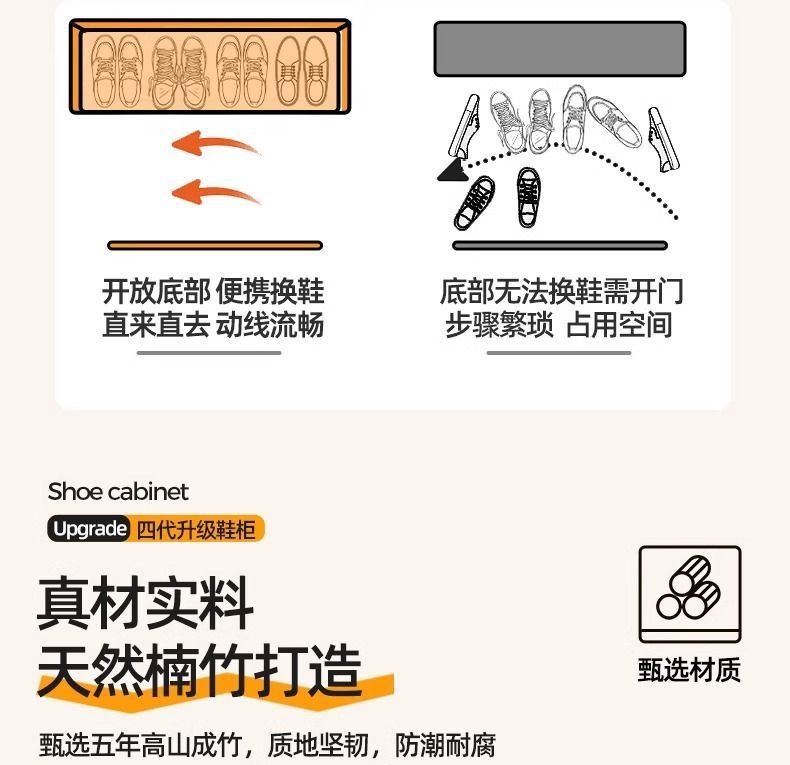 开放底部 便携换鞋
直来直去 动线流畅

底部无法换鞋需开门
步骤繁琐 占用空间

Shoe cabinet

Upgrade 四代升级鞋柜

真材实料
天然楠竹打造

甄选材质

甄选五年高山成竹，质地坚韧，防潮耐腐