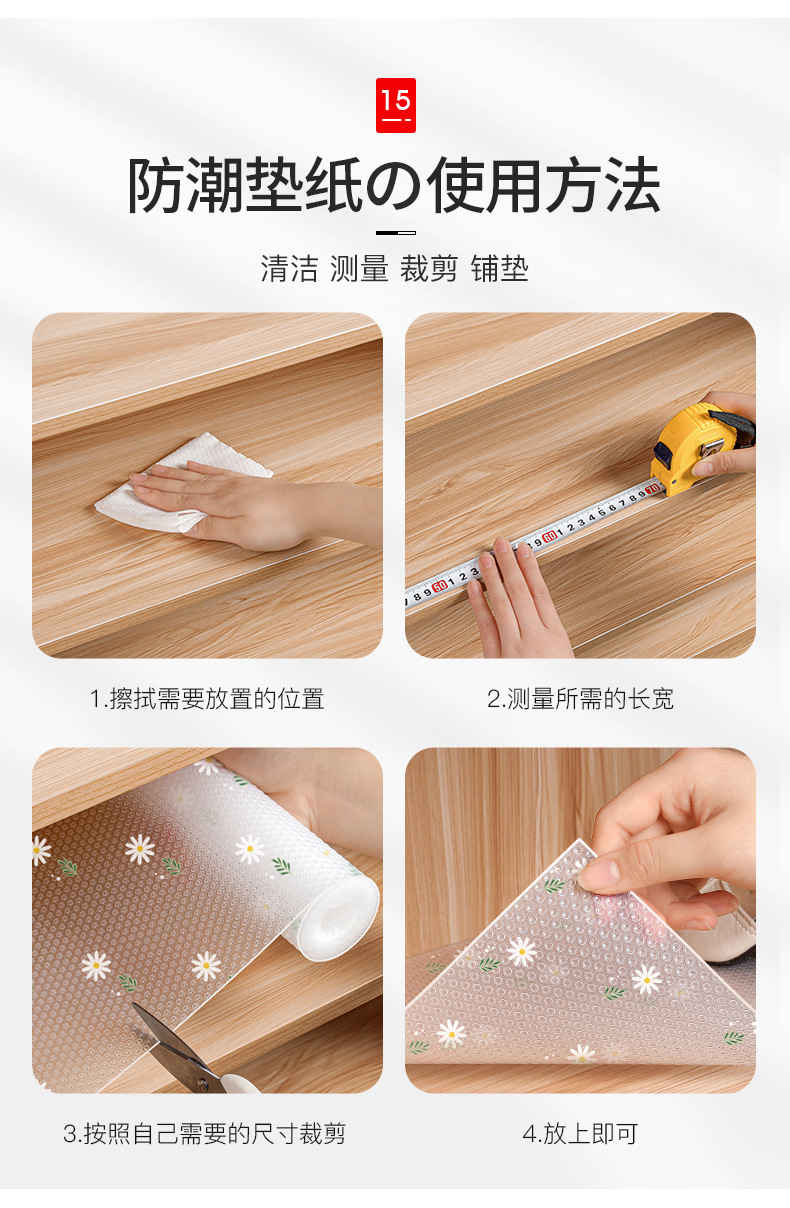 15

防潮垫纸の使用方法

清洁 测量 裁剪 铺垫

1.擦拭需要放置的位置

2.测量所需的长宽

3.按照自己需要的尺寸裁剪

4.放上即可